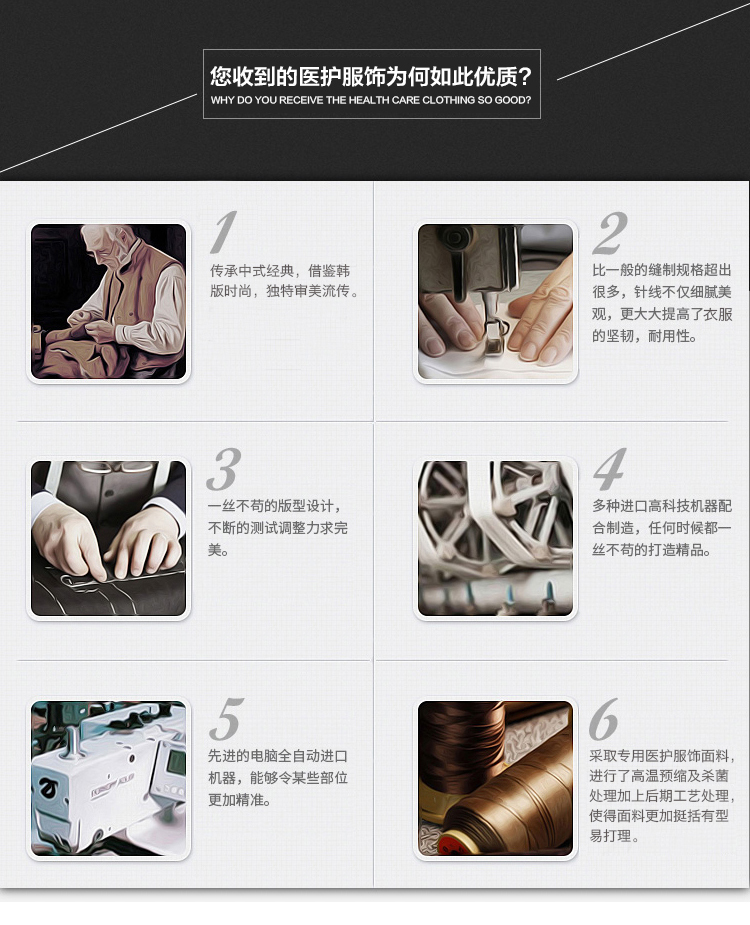 您收到的医护服饰为何如此优质?
WHY DO YOU RECEIVE THE HEALTH CARE CLOTHING SO GOOD?

1
传承中式经典，借鉴韩版时尚，独特审美流传。

2
比一般的缝制规格超出很多，针线不仅细腻美观，更大大提高了衣服的坚韧，耐用性。

3
一丝不苟的版型设计，不断的测试调整力求完美。

4
多种进口高科技机器配合制造，任何时候都一丝不苟的打造精品。

5
先进的电脑全自动进口机器，能够令某些部位更加精准。

6
采取专用医护服饰面料，进行了高温预缩及杀菌处理加上后期工艺处理，使得面料更加挺括有型易打理。