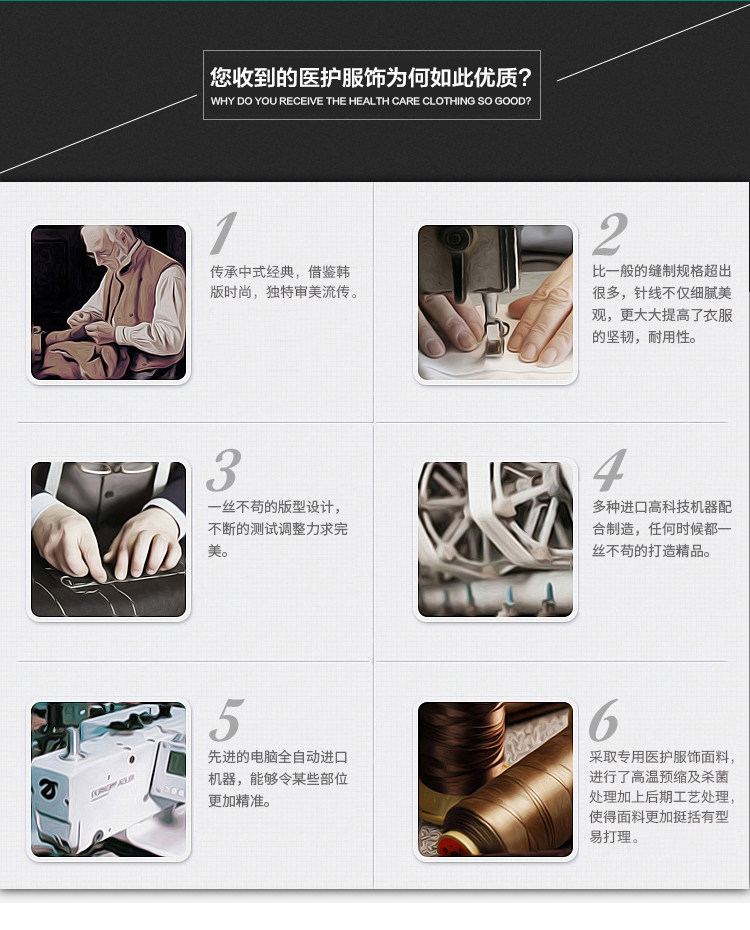 您收到的医护服饰为何如此优质?
WHY DO YOU RECEIVE THE HEALTH CARE CLOTHING SO GOOD?

1
传承中式经典，借鉴韩版时尚，独特审美流传。

2
比一般的缝制规格超出很多，针线不仅细腻美观，更大大提高了衣服的坚韧，耐用性。

3
一丝不苟的版型设计，不断的测试调整力求完美。

4
多种进口高科技机器配合制造，任何时候都一丝不苟的打造精品。

5
先进的电脑全自动进口机器，能够令某些部位更加精准。

6
采取专用医护服饰面料，进行了高温预缩及杀菌处理加上后期工艺处理，使得面料更加挺括有型易打理。