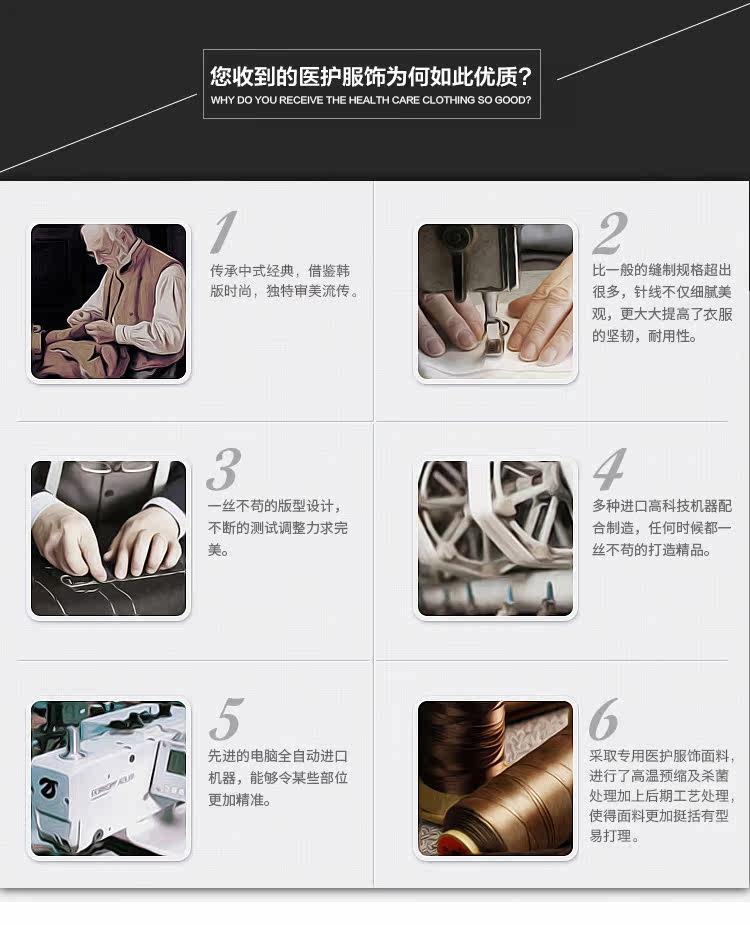 您收到的医护服饰为何如此优质?
WHY DO YOU RECEIVE THE HEALTH CARE CLOTHING SO GOOD?

1
传承中式经典，借鉴韩版时尚，独特审美流传。

2
比一般的缝制规格超出很多，针线不仅细腻美观，更大大提高了衣服的坚韧，耐用性。

3
一丝不苟的版型设计，不断的测试调整力求完美。

4
多种进口高科技机器配合制造，任何时候都一丝不苟的打造精品。

5
先进的电脑全自动进口机器，能够令某些部位更加精准。

6
采取专用医护服饰面料，进行了高温预缩及杀菌处理加上后期工艺处理，使得面料更加挺括有型易打理。