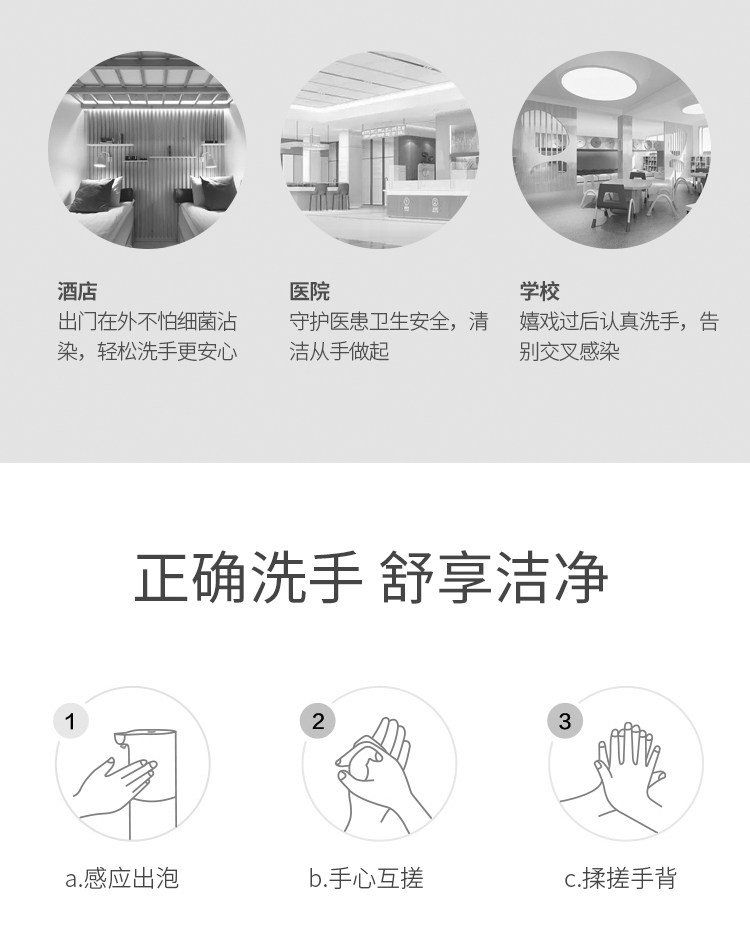 酒店
出门在外不怕细菌沾染，轻松洗手更安心

医院
守护医患卫生安全，清洁从手做起

学校
嬉戏过后认真洗手，告别交叉感染

正确洗手 舒享洁净

1
a.感应出泡

2
b.手心互搓

3
c.揉搓手背