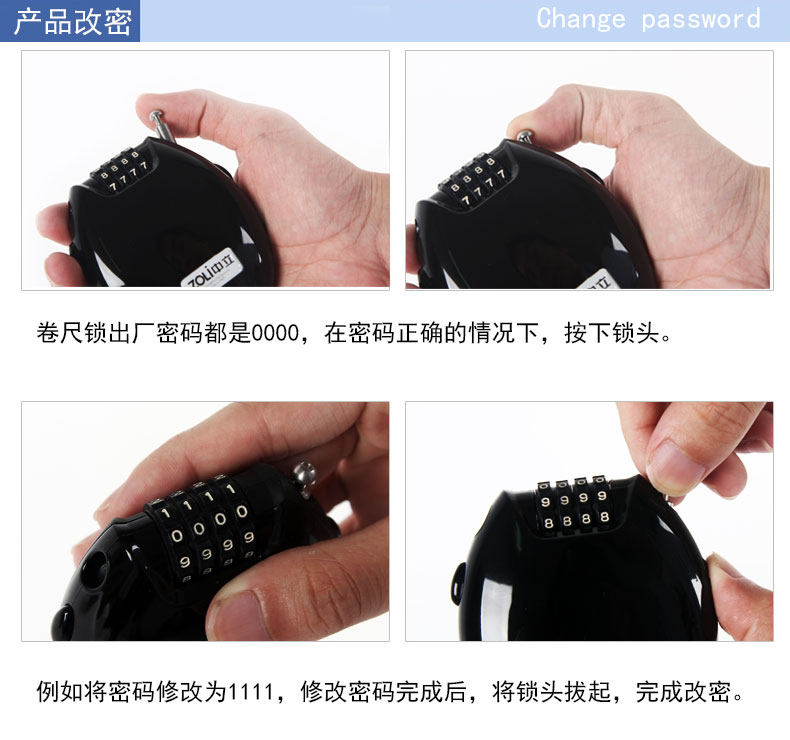 产品改密

Change password

8888
7777

ZOLI中立

8888
7777

卷尺锁出厂密码都是0000，在密码正确的情况下，按下锁头。

1111
0000
9999

9999
8888

例如将密码修改为1111，修改密码完成后，将锁头拔起，完成改密。