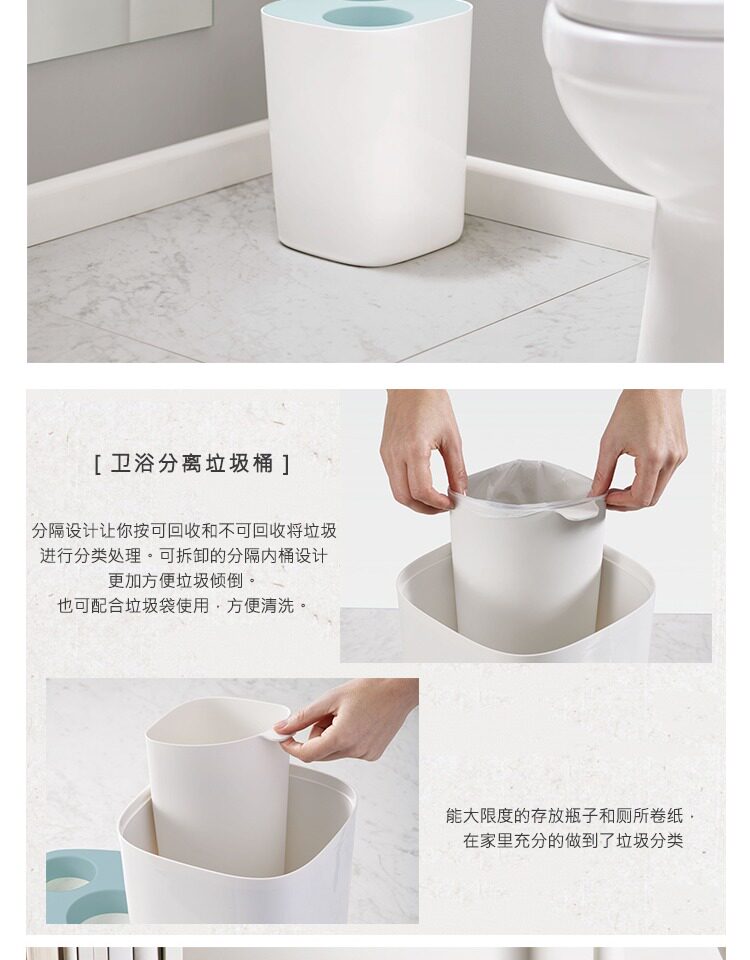 [ 卫浴分离垃圾桶 ]

分隔设计让你按可回收和不可回收将垃圾进行分类处理。可拆卸的分隔内桶设计更加方便垃圾倾倒。
也可配合垃圾袋使用，方便清洗。

能大限度的存放瓶子和厕所卷纸，在家里充分的做到了垃圾分类