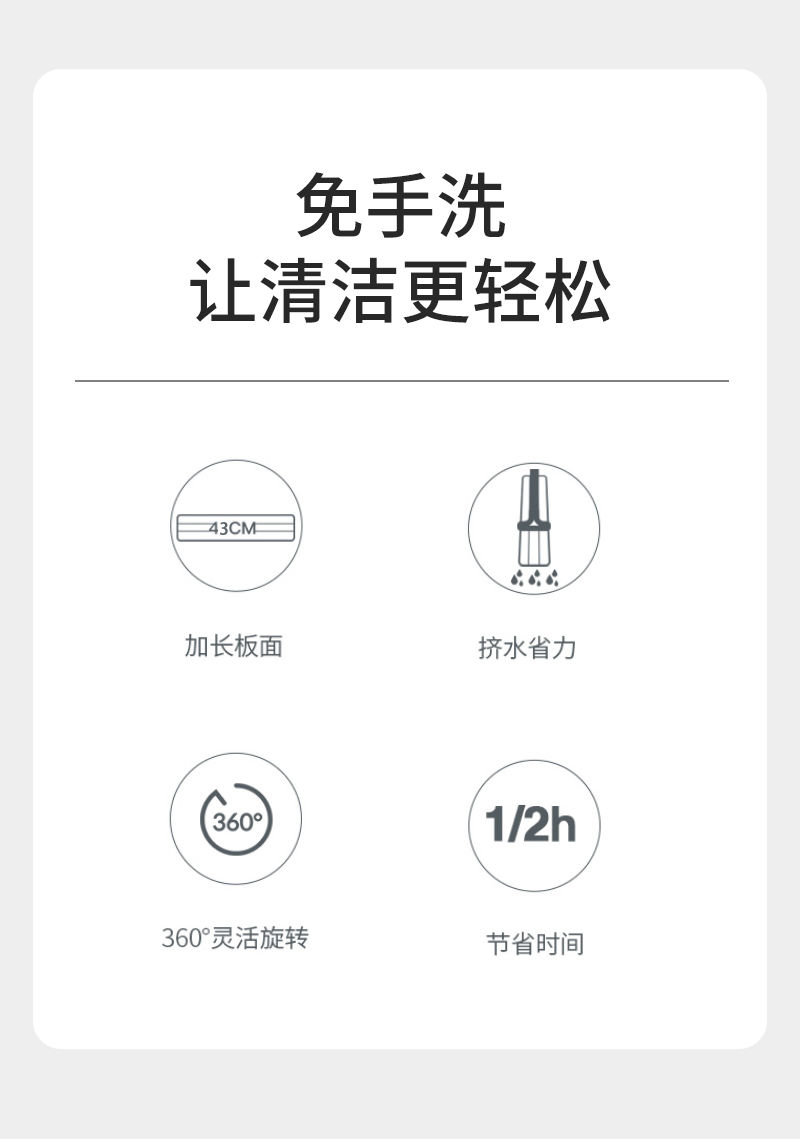 免手洗
让清洁更轻松

43CM

加长板面

挤水省力

360°

360°灵活旋转

1/2h

节省时间