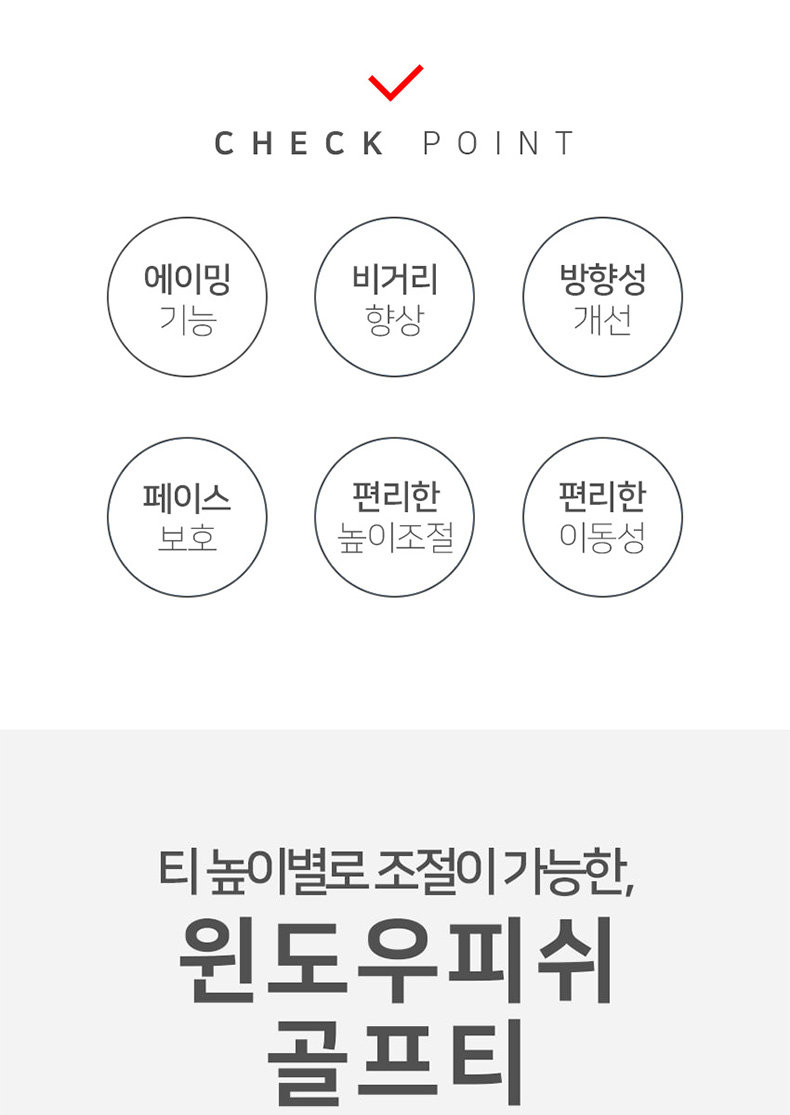 CHECK POINT

에이밍
기능

비거리
향상

방향성
개선

페이스
보호

편리한
높이조절

편리한
이동성

티 높이별로 조절이 가능한,

윈도우피쉬
골프티