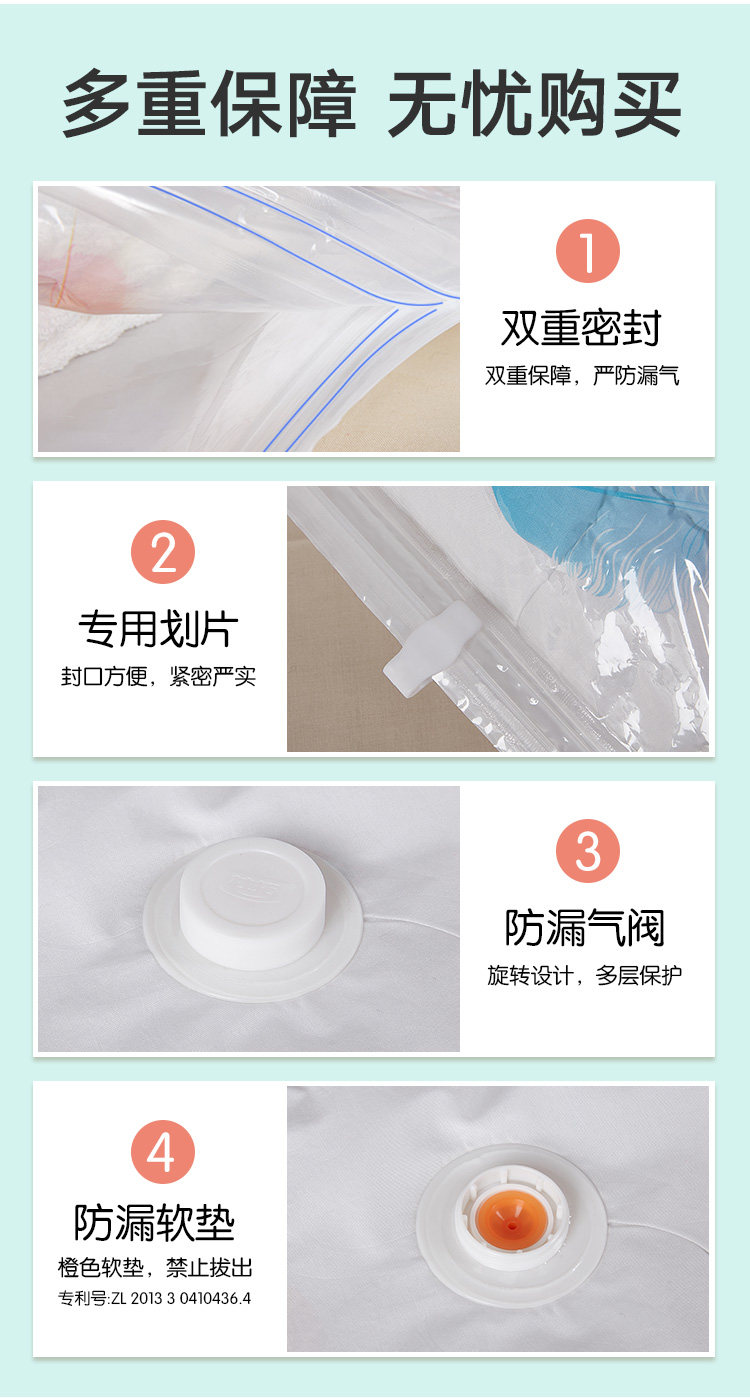 多重保障 无忧购买

1
双重密封
双重保障，严防漏气

2
专用划片
封口方便，紧密严实

3
防漏气阀
旋转设计，多层保护

4
防漏软垫
橙色软垫，禁止拔出
专利号:ZL 2013 3 0410436.4