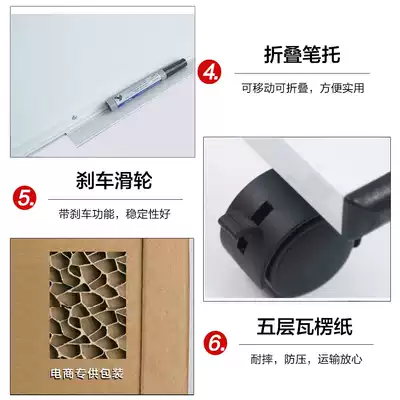 4.
折叠笔托
可移动可折叠，方便实用

5.
刹车滑轮
带刹车功能，稳定性好

电商专供包装

6.
五层瓦楞纸
耐摔，防压，运输放心