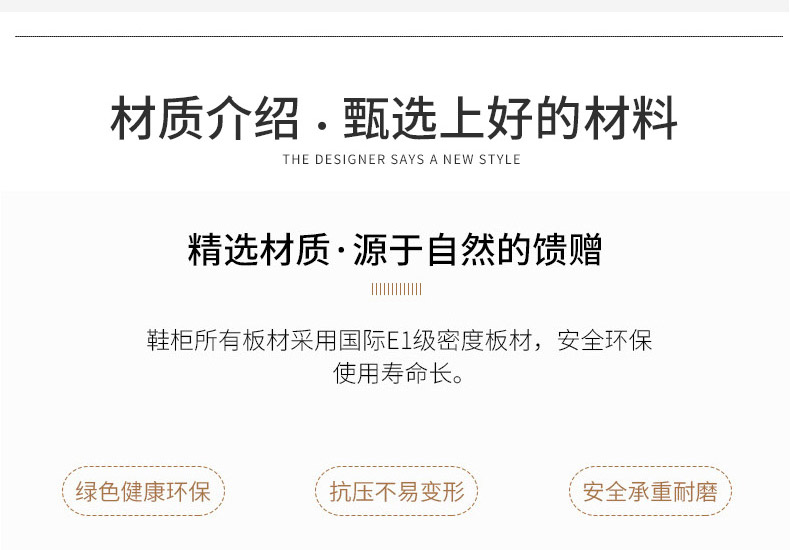 材质介绍·甄选上好的材料

THE DESIGNER SAYS A NEW STYLE

精选材质·源于自然的馈赠

鞋柜所有板材采用国际E1级密度板材，安全环保使用寿命长。

绿色健康环保

抗压不易变形

安全承重耐磨