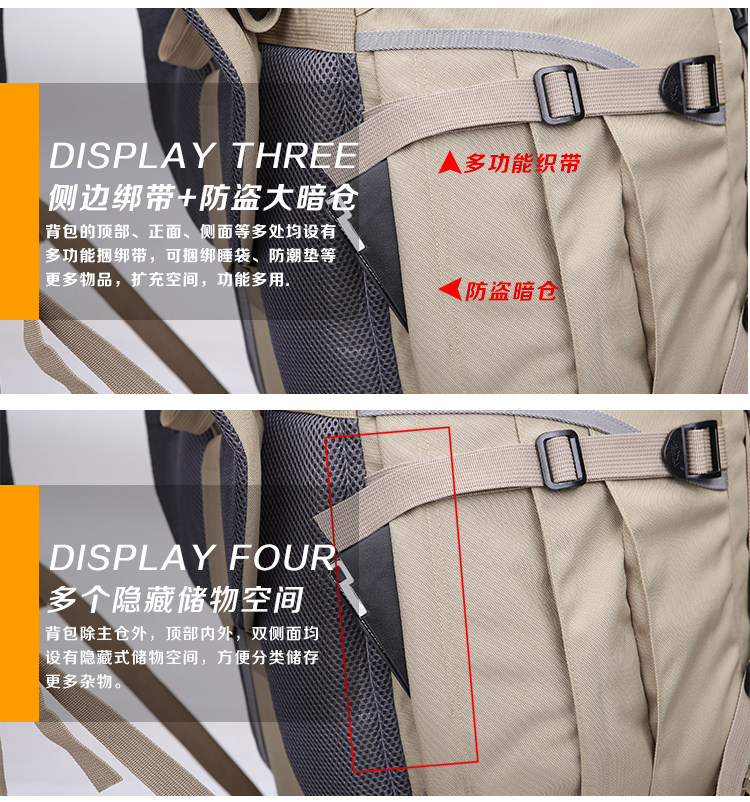 DISPLAY THREE
侧边绑带+防盗大暗仓

背包的顶部、正面、侧面等多处均设有多功能捆绑带，可捆绑睡袋、防潮垫等更多物品，扩充空间，功能多用.

▲多功能织带

◀防盗暗仓

DISPLAY FOUR
多个隐藏储物空间

背包除主仓外，顶部内外，双侧面均设有隐藏式储物空间，方便分类储存更多杂物。