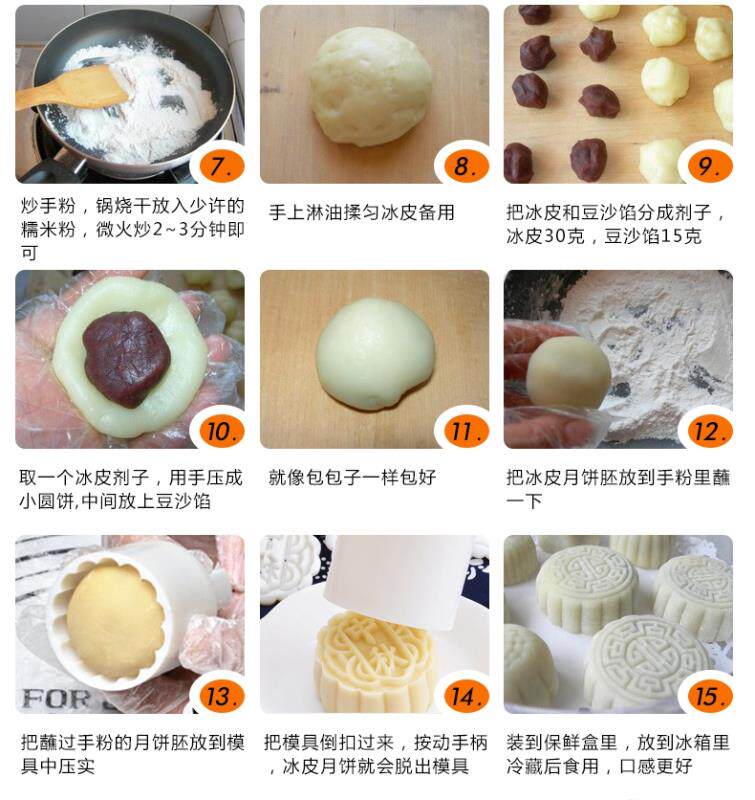 7.

炒手粉，锅烧干放入少许的糯米粉，微火炒2~3分钟即可

8.

手上淋油揉匀冰皮备用

9.

把冰皮和豆沙馅分成剂子，冰皮30克，豆沙馅15克

10.

取一个冰皮剂子，用手压成小圆饼,中间放上豆沙馅

11.

就像包包子一样包好

12.

把冰皮月饼胚放到手粉里蘸一下

FOR

13.

把蘸过手粉的月饼胚放到模具中压实

14.

把模具倒扣过来，按动手柄，冰皮月饼就会脱出模具

15.

装到保鲜盒里，放到冰箱里冷藏后食用，口感更好