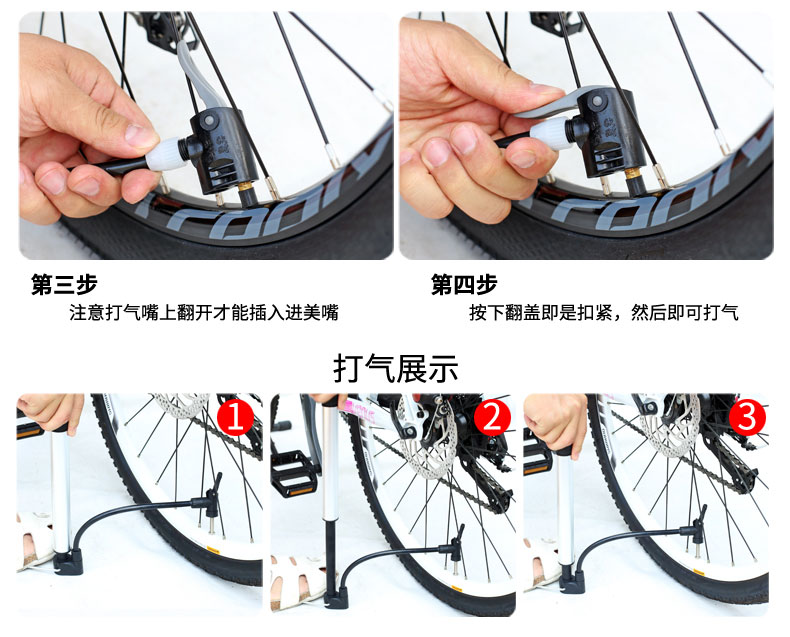 第三步
注意打气嘴上翻开才能插入进美嘴

第四步
按下翻盖即是扣紧，然后即可打气

打气展示

1

2

3