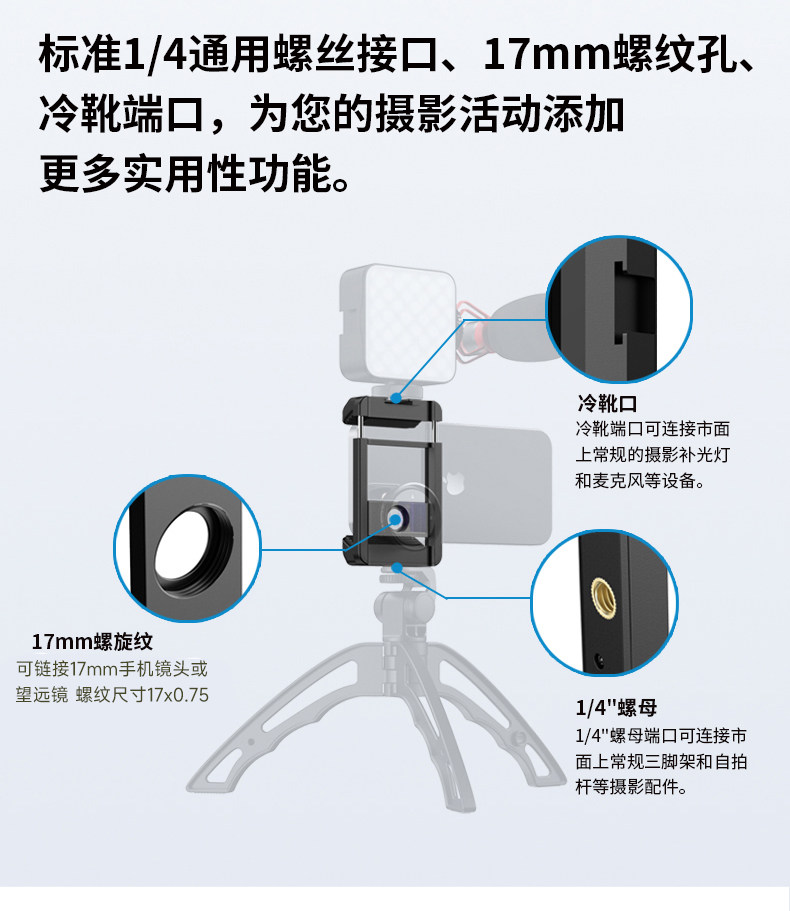 标准1/4通用螺丝接口、17mm螺纹孔、冷靴端口，为您的摄影活动添加更多实用性功能。

冷靴口
冷靴端口可连接市面上常规的摄影补光灯和麦克风等设备。

17mm螺旋纹
可链接17mm手机镜头或望远镜 螺纹尺寸17x0.75

1/4"螺母
1/4"螺母端口可连接市面上常规三脚架和自拍杆等摄影配件。