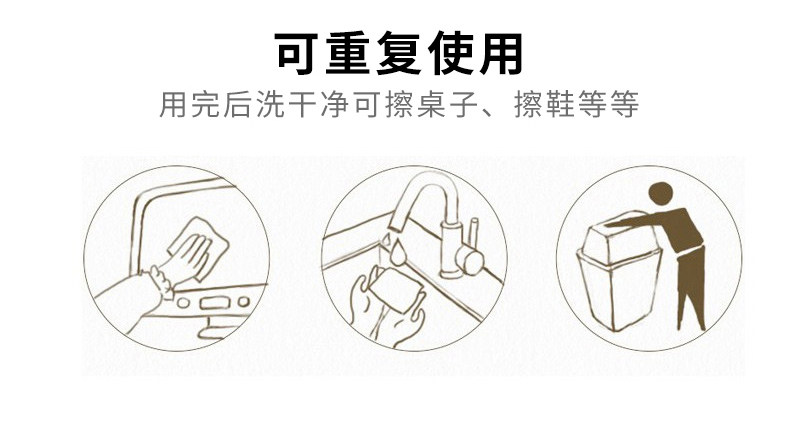 可重复使用

用完后洗干净可擦桌子、擦鞋等等