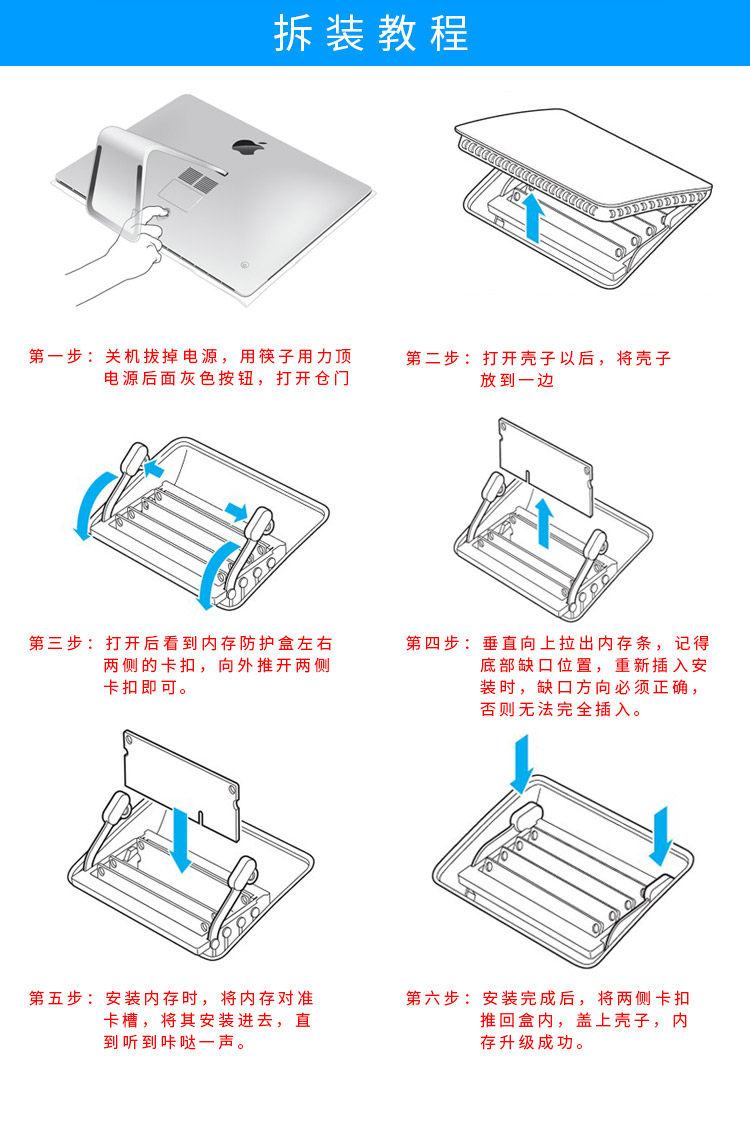 拆装教程

第一步：关机拔掉电源，用筷子用力顶电源后面灰色按钮，打开仓门

第二步：打开壳子以后，将壳子放到一边

第三步：打开后看到内存防护盒左右两侧的卡扣，向外推开两侧卡扣即可。

第四步：垂直向上拉出内存条，记得底部缺口位置，重新插入安装时，缺口方向必须正确，否则无法完全插入。

第五步：安装内存时，将内存对准卡槽，将其安装进去，直到听到咔哒一声。

第六步：安装完成后，将两侧卡扣推回盒内，盖上壳子，内存升级成功。