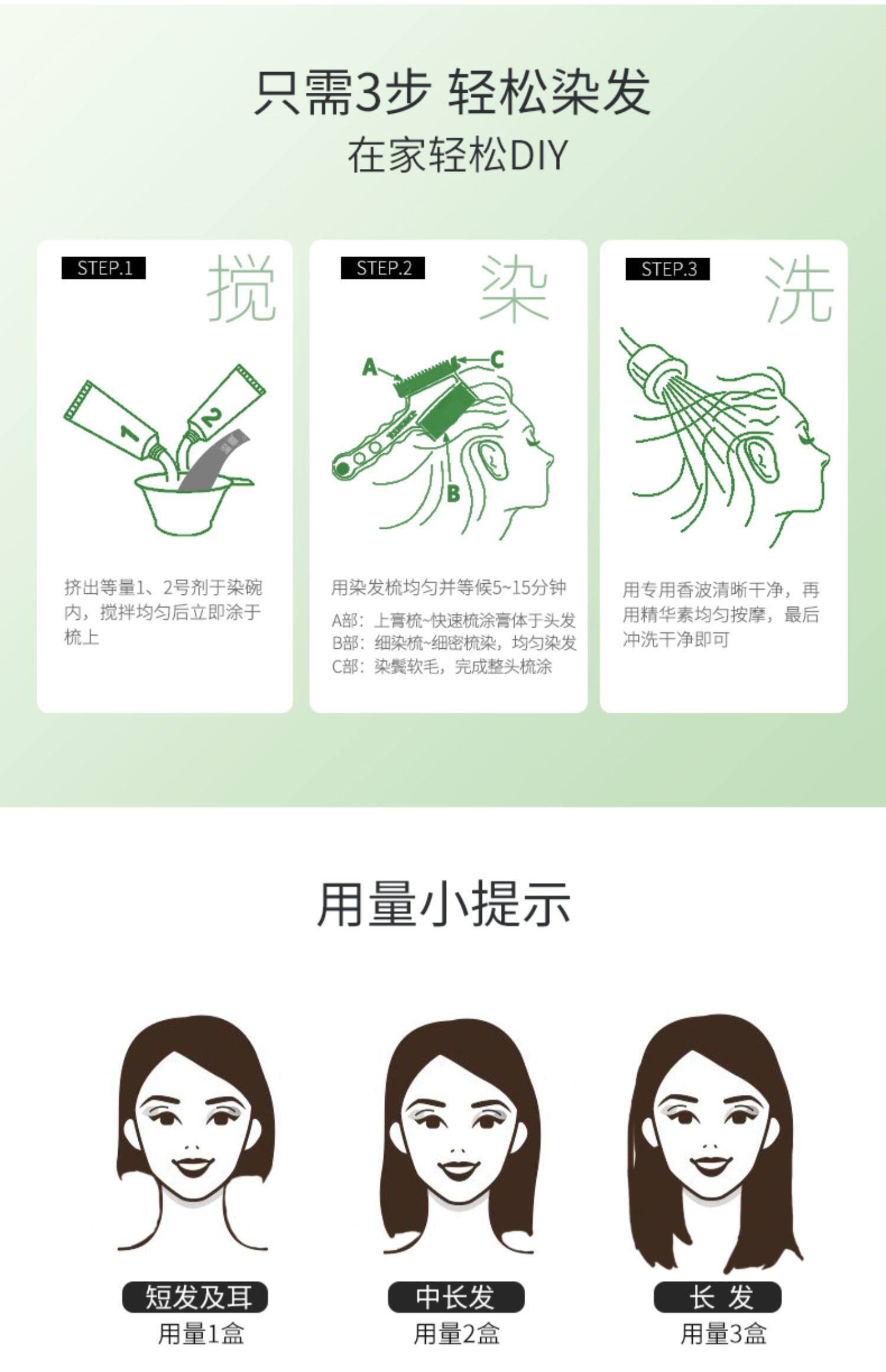 只需3步 轻松染发
在家轻松DIY

STEP.1 搅

1 2

挤出等量1、2号剂于染碗内，搅拌均匀后立即涂于梳上

STEP.2 染

A C B

用染发梳均匀并等候5~15分钟

A部：上膏梳~快速梳涂膏体于头发
B部：细染梳~细密梳染，均匀染发
C部：染鬓软毛，完成整头梳涂

STEP.3 洗

用专用香波清晰干净，再用精华素均匀按摩，最后冲洗干净即可

用量小提示

短发及耳
用量1盒

中长发
用量2盒

长 发
用量3盒