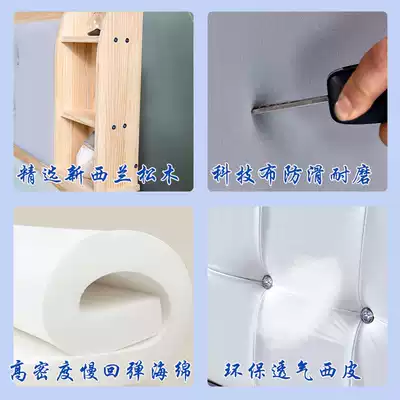 精选新西兰松木

科技布防滑耐磨

高密度慢回弹海绵

环保透气西皮