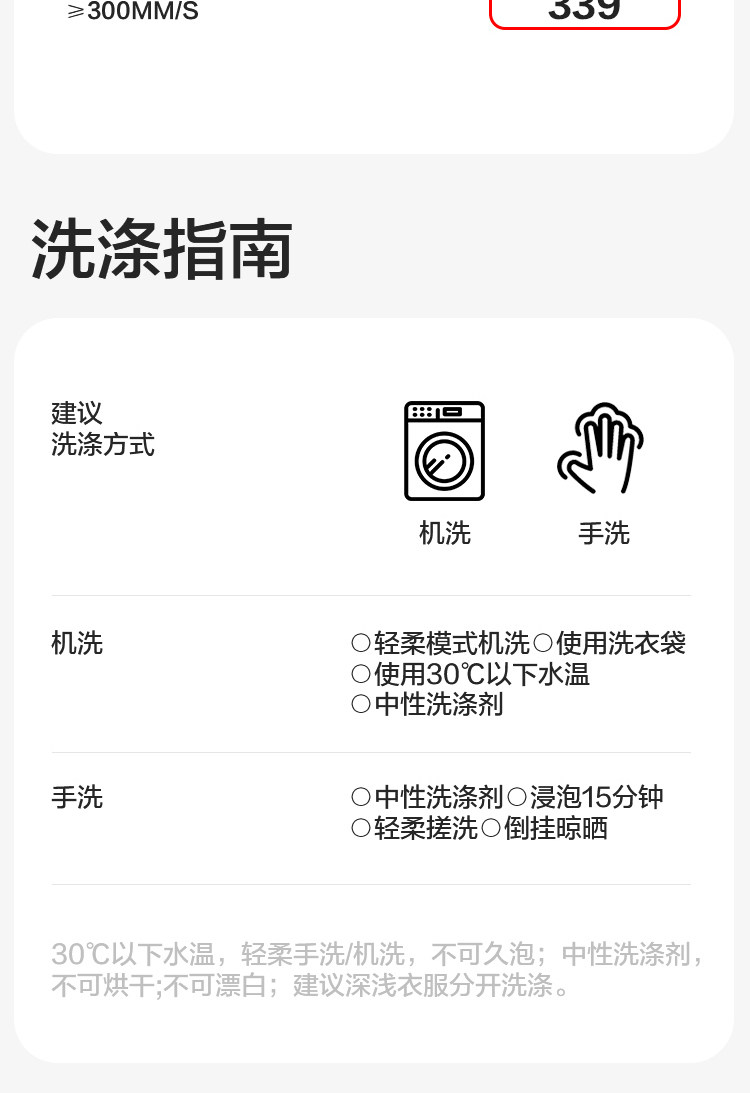 ≥300MM/S

339

洗涤指南

建议
洗涤方式

机洗

手洗

机洗

○轻柔模式机洗○使用洗衣袋
○使用30℃以下水温
○中性洗涤剂

手洗

○中性洗涤剂○浸泡15分钟
○轻柔搓洗○倒挂晾晒

30℃以下水温，轻柔手洗/机洗，不可久泡；中性洗涤剂，不可烘干;不可漂白；建议深浅衣服分开洗涤。