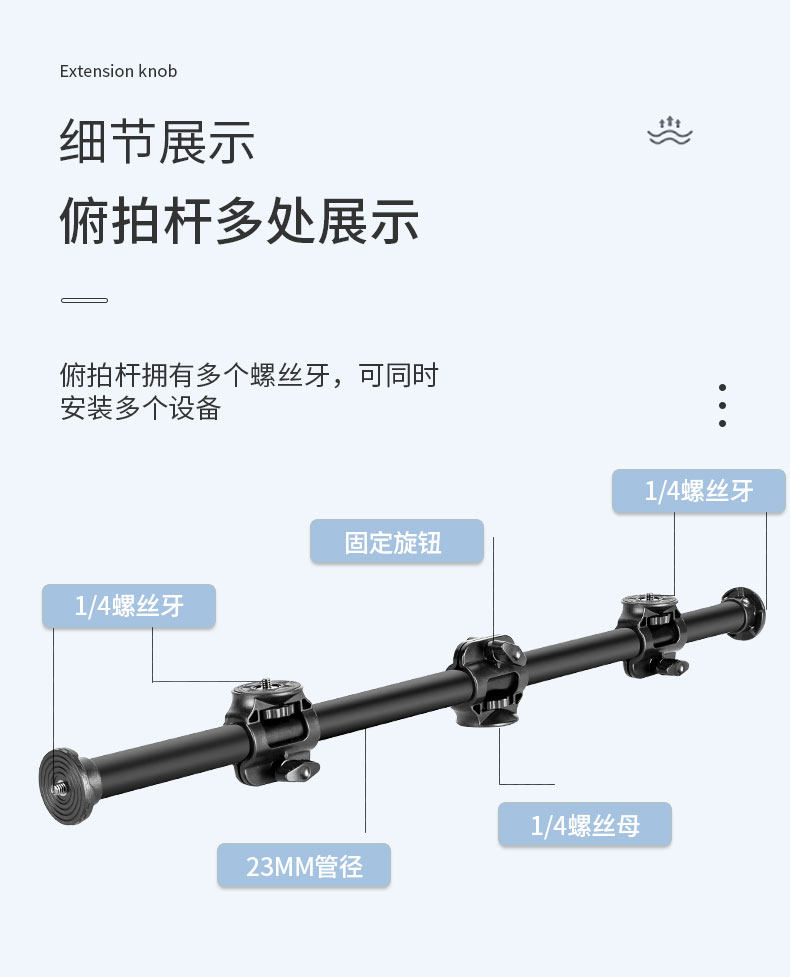 Extension knob

细节展示

俯拍杆多处展示

俯拍杆拥有多个螺丝牙，可同时安装多个设备

1/4螺丝牙

固定旋钮

1/4螺丝牙

23MM管径

1/4螺丝母