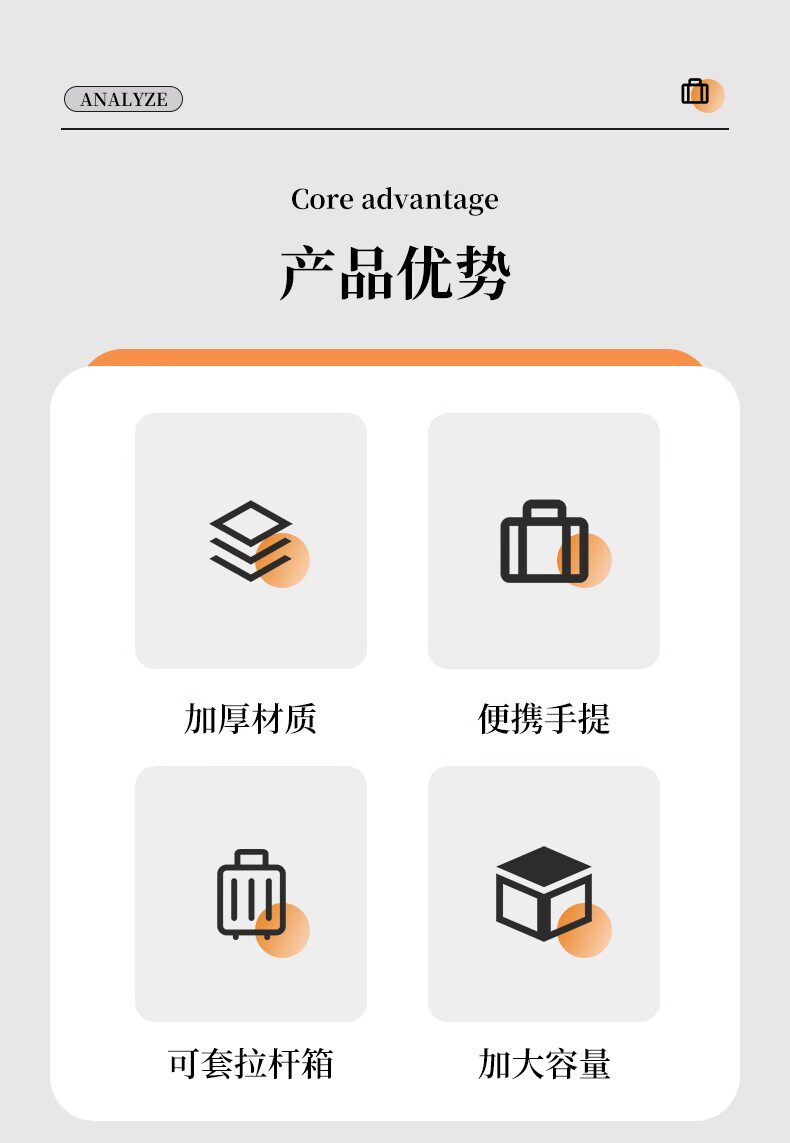 ANALYZE

Core advantage

产品优势

加厚材质

便携手提

可套拉杆箱

加大容量