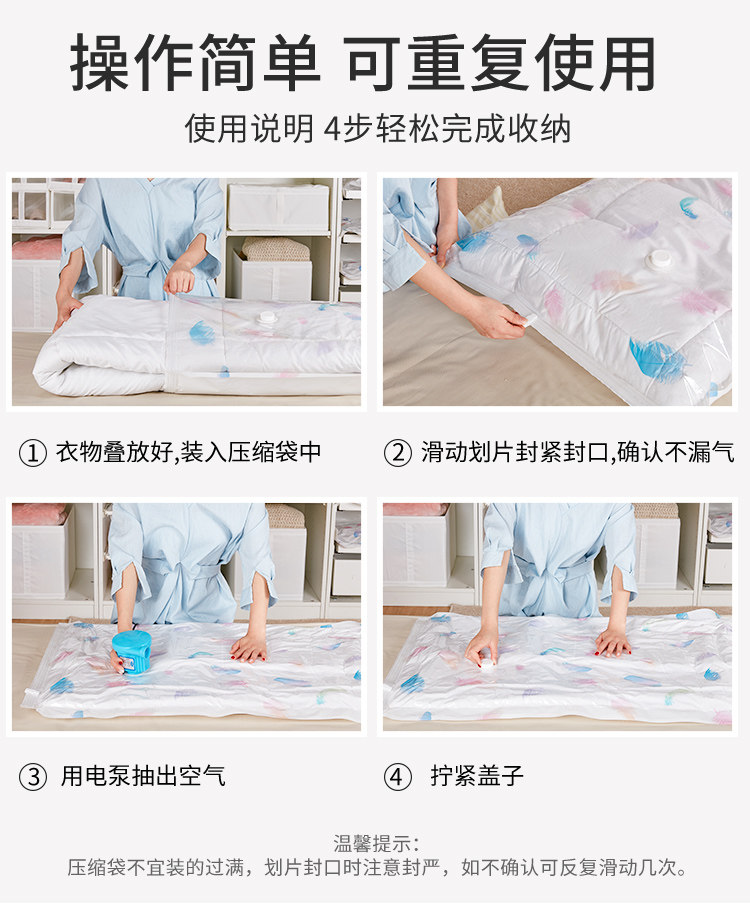 操作简单 可重复使用

使用说明 4步轻松完成收纳

① 衣物叠放好,装入压缩袋中

② 滑动划片封紧封口,确认不漏气

③ 用电泵抽出空气

④ 拧紧盖子

温馨提示:
压缩袋不宜装的过满，划片封口时注意封严，如不确认可反复滑动几次。