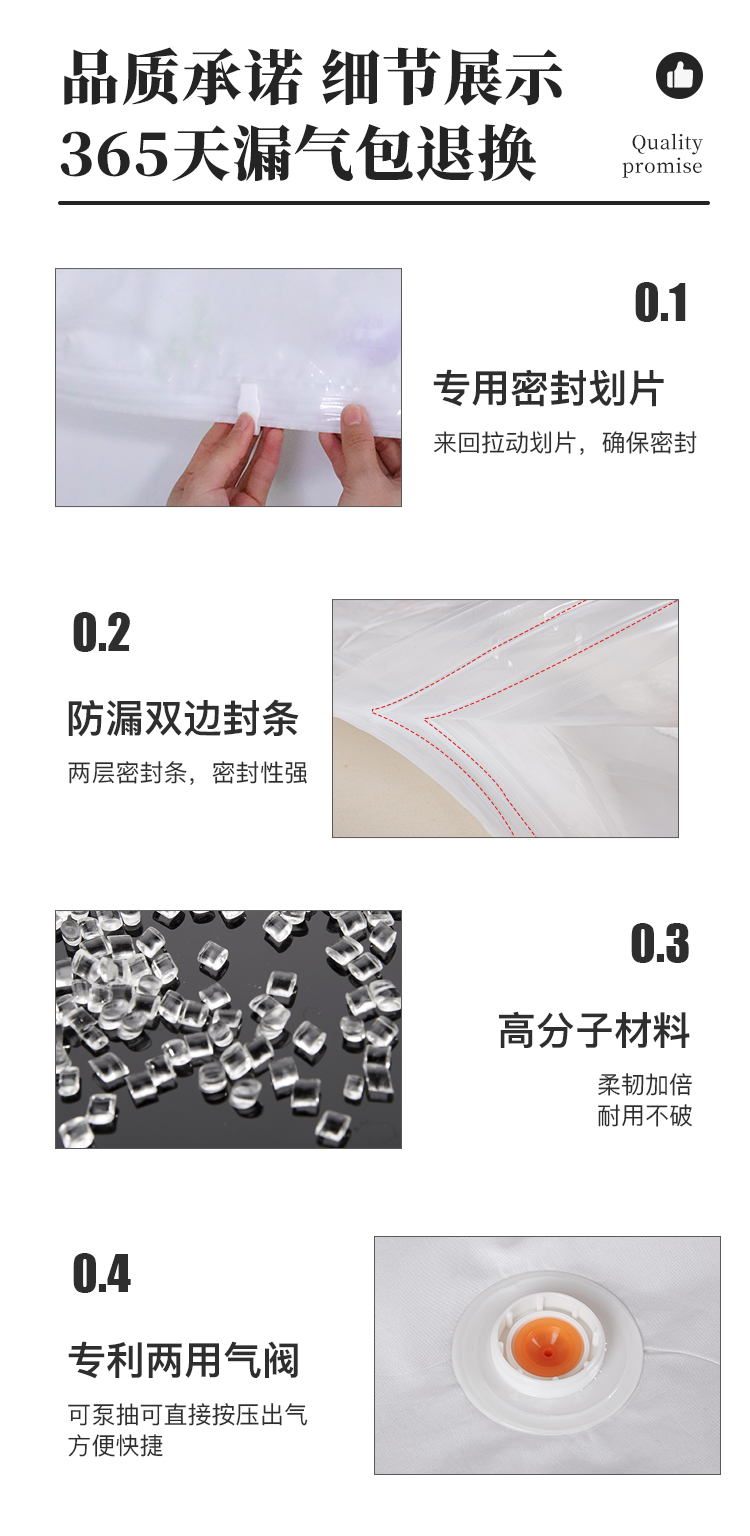 品质承诺 细节展示
365天漏气包退换

Quality promise

0.1

专用密封划片

来回拉动划片，确保密封

0.2

防漏双边封条

两层密封条，密封性强

0.3

高分子材料

柔韧加倍
耐用不破

0.4

专利两用气阀

可泵抽可直接按压出气
方便快捷