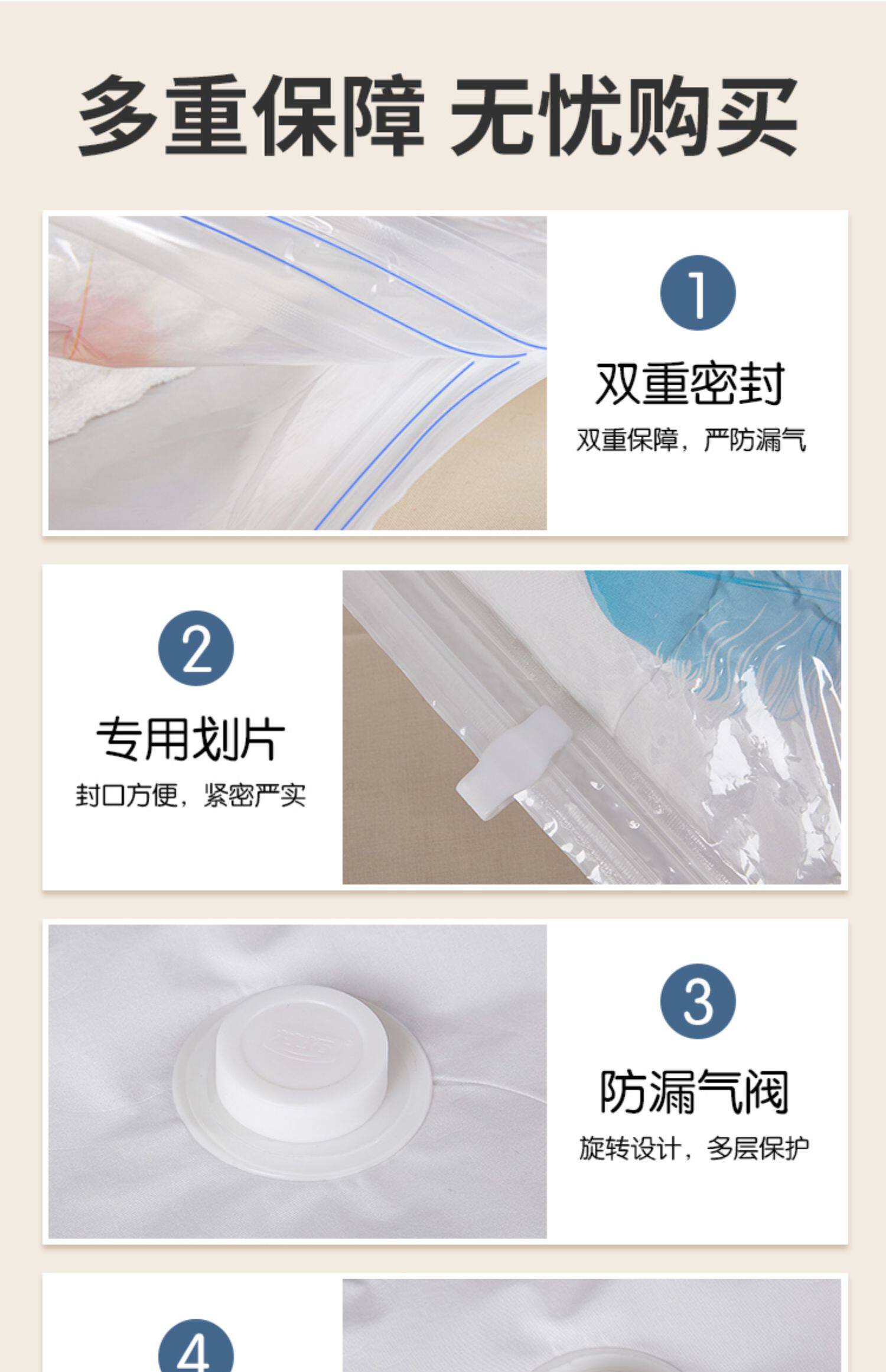 多重保障 无忧购买

1

双重密封

双重保障，严防漏气

2

专用划片

封口方便，紧密严实

3

防漏气阀

旋转设计，多层保护

4