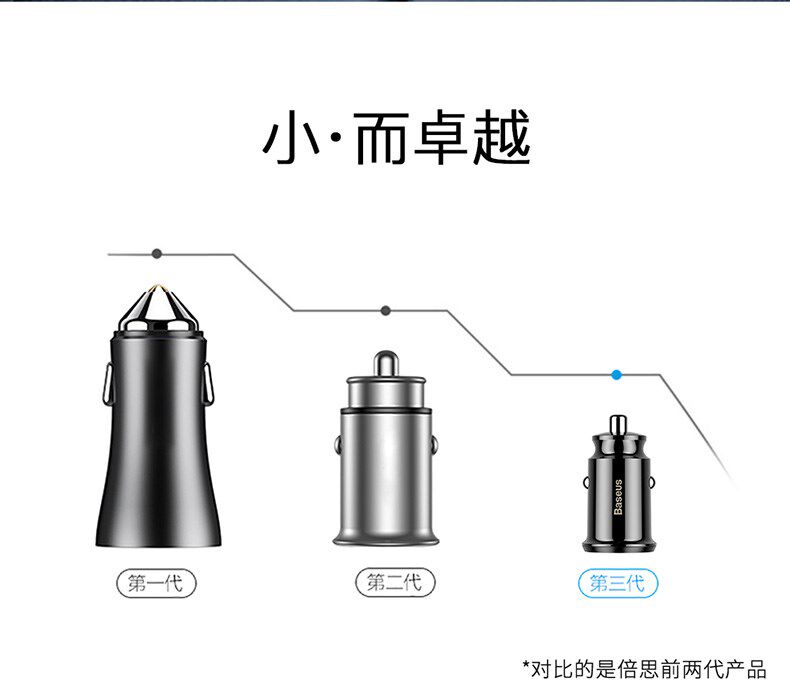 小·而卓越

Baseus

第一代

第二代

第三代

*对比的是倍思前两代产品