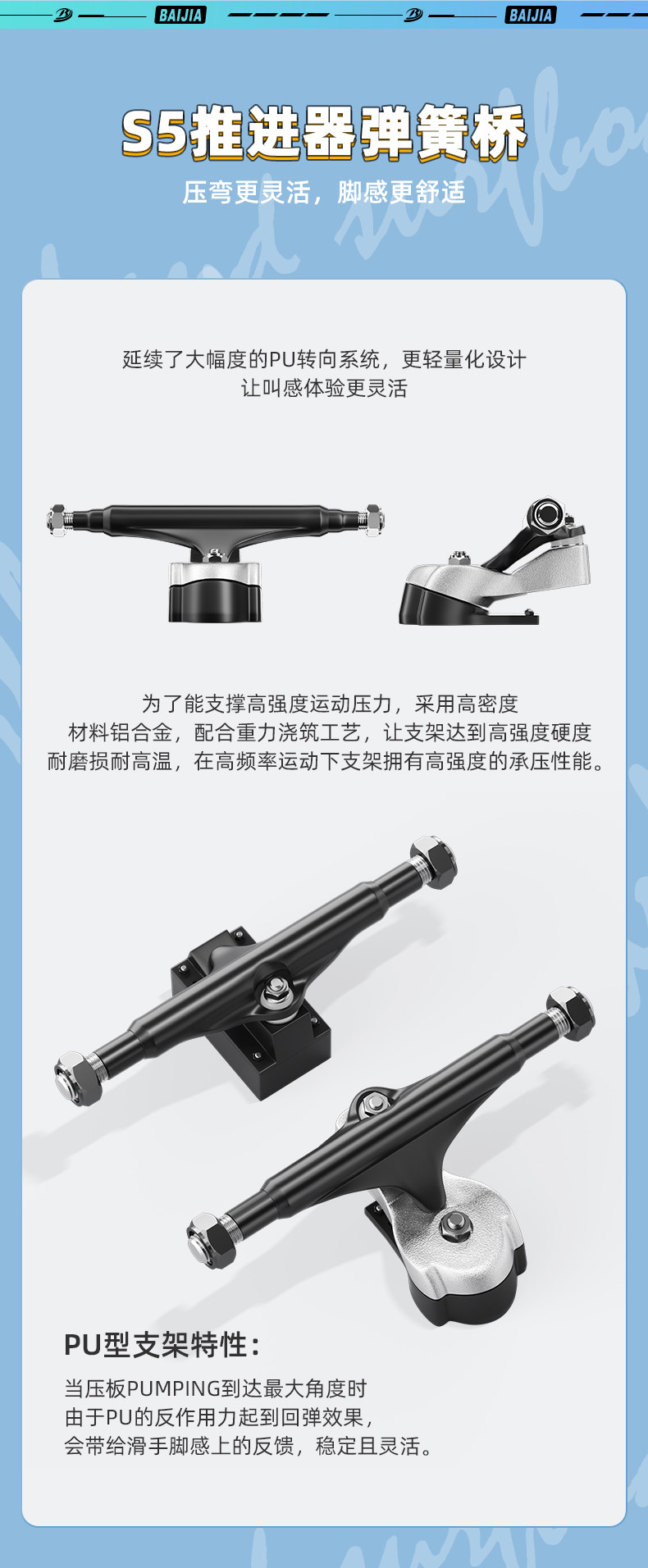 BAIJIA BAIJIA

S5推进器弹簧桥

压弯更灵活，脚感更舒适

延续了大幅度的PU转向系统，更轻量化设计
让叫感体验更灵活

为了能支撑高强度运动压力，采用高密度
材料铝合金，配合重力浇筑工艺，让支架达到高强度硬度
耐磨损耐高温，在高频率运动下支架拥有高强度的承压性能。

PU型支架特性：

当压板PUMPING到达最大角度时
由于PU的反作用力起到回弹效果，
会带给滑手脚感上的反馈，稳定且灵活。