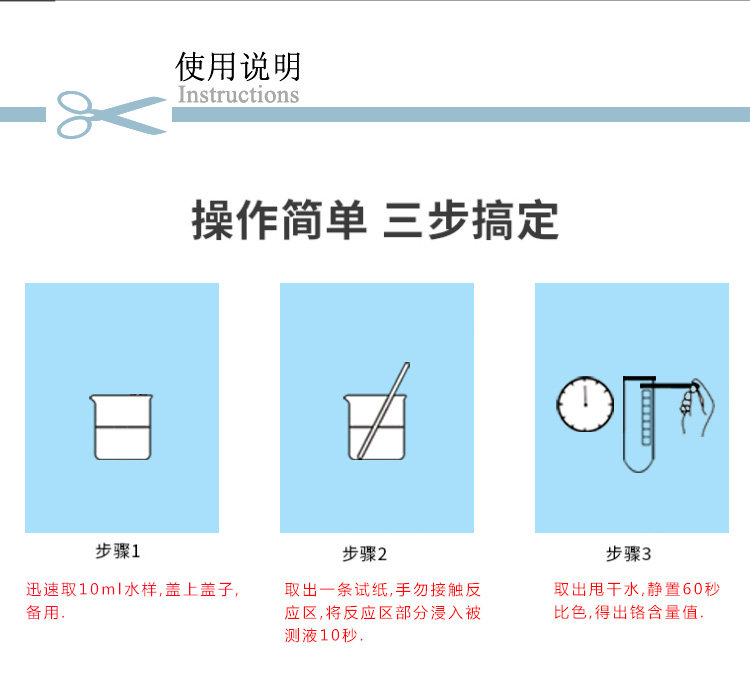 使用说明
Instructions

操作简单 三步搞定

步骤1

迅速取10ml水样,盖上盖子,备用.

步骤2

取出一条试纸,手勿接触反应区,将反应区部分浸入被测液10秒.

步骤3

取出甩干水,静置60秒比色,得出铬含量值.