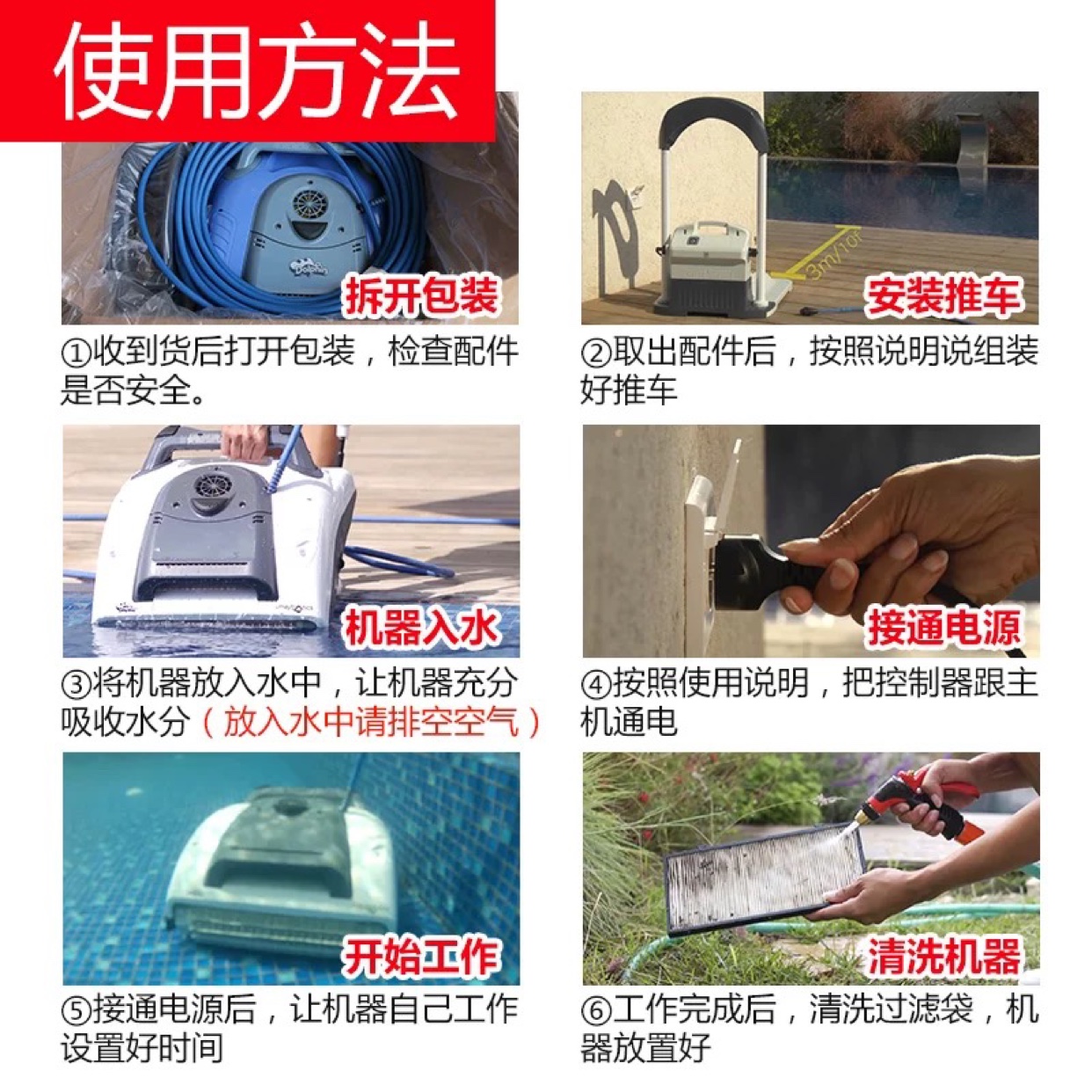 使用方法

拆开包装

①收到货后打开包装，检查配件是否安全。

3m/10f

安装推车

②取出配件后，按照说明说组装好推车

机器入水

③将机器放入水中，让机器充分吸收水分（放入水中请排空空气）

接通电源

④按照使用说明，把控制器跟主机通电

开始工作

⑤接通电源后，让机器自己工作设置好时间

清洗机器

⑥工作完成后，清洗过滤袋，机器放置好