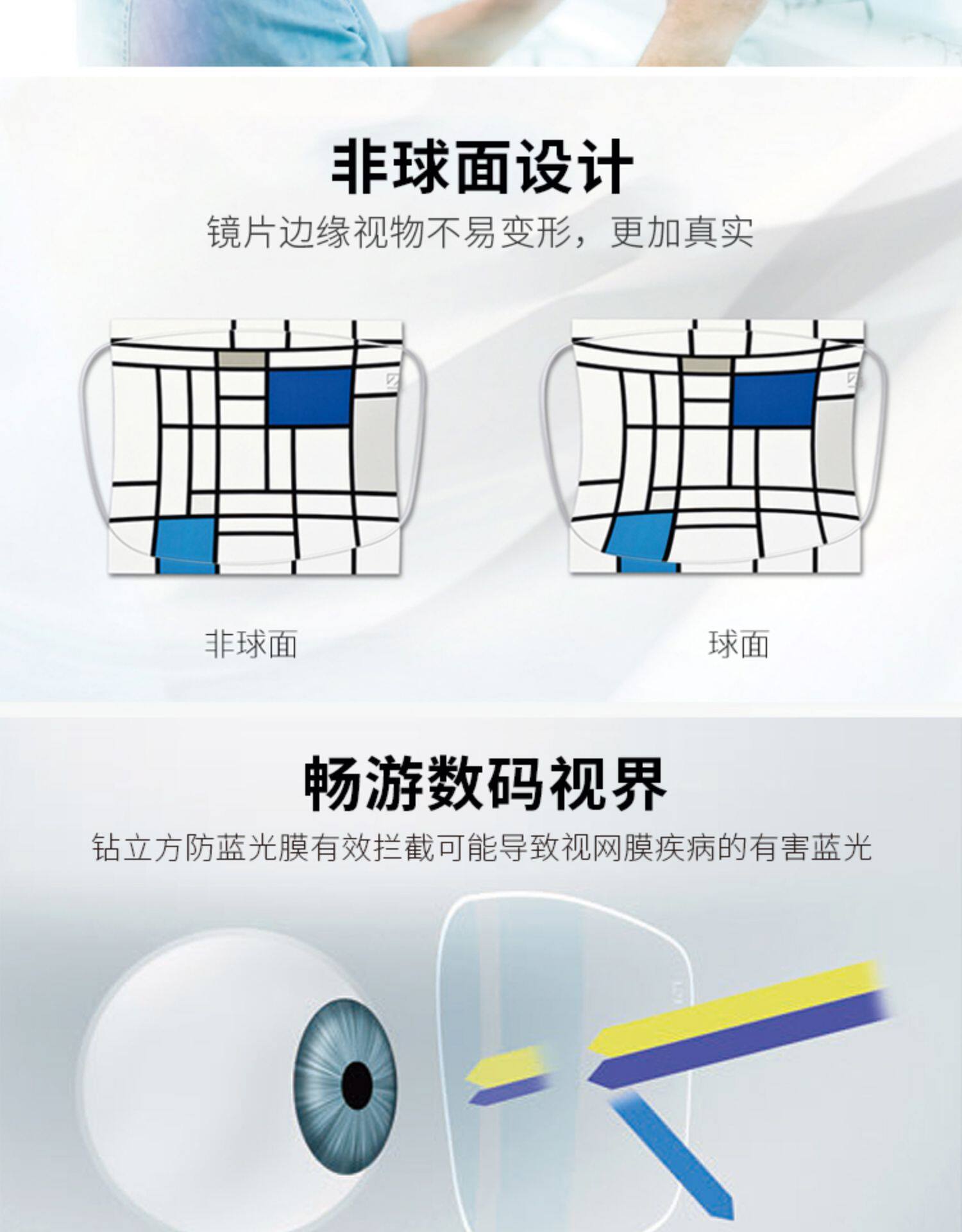 非球面设计

镜片边缘视物不易变形，更加真实

非球面

球面

畅游数码视界

钻立方防蓝光膜有效拦截可能导致视网膜疾病的有害蓝光