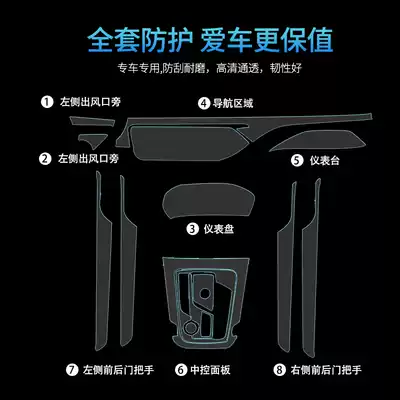 全套防护 爱车更保值

专车专用,防刮耐磨，高清通透，韧性好

① 左侧出风口旁

④ 导航区域

② 左侧出风口旁

⑤ 仪表台

③ 仪表盘

⑦ 左侧前后门把手

⑥ 中控面板

⑧ 右侧前后门把手