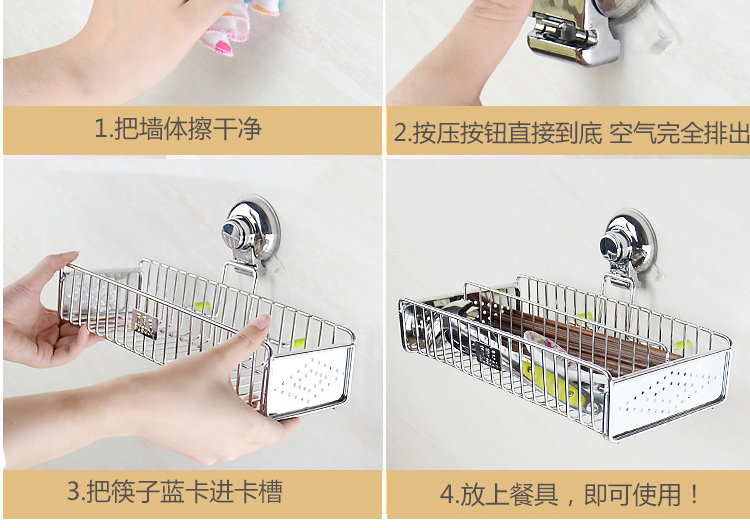 1.把墙体擦干净

2.按压按钮直接到底 空气完全排出

3.把筷子蓝卡进卡槽

4.放上餐具，即可使用！