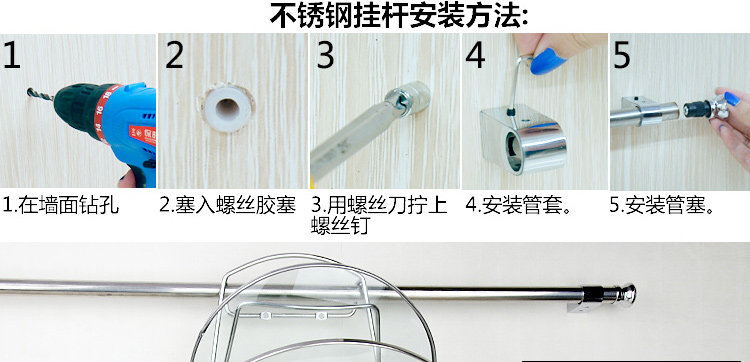 不锈钢挂杆安装方法:

1

2

3

4

5

1.在墙面钻孔

2.塞入螺丝胶塞

3.用螺丝刀拧上螺丝钉

4.安装管套。

5.安装管塞。