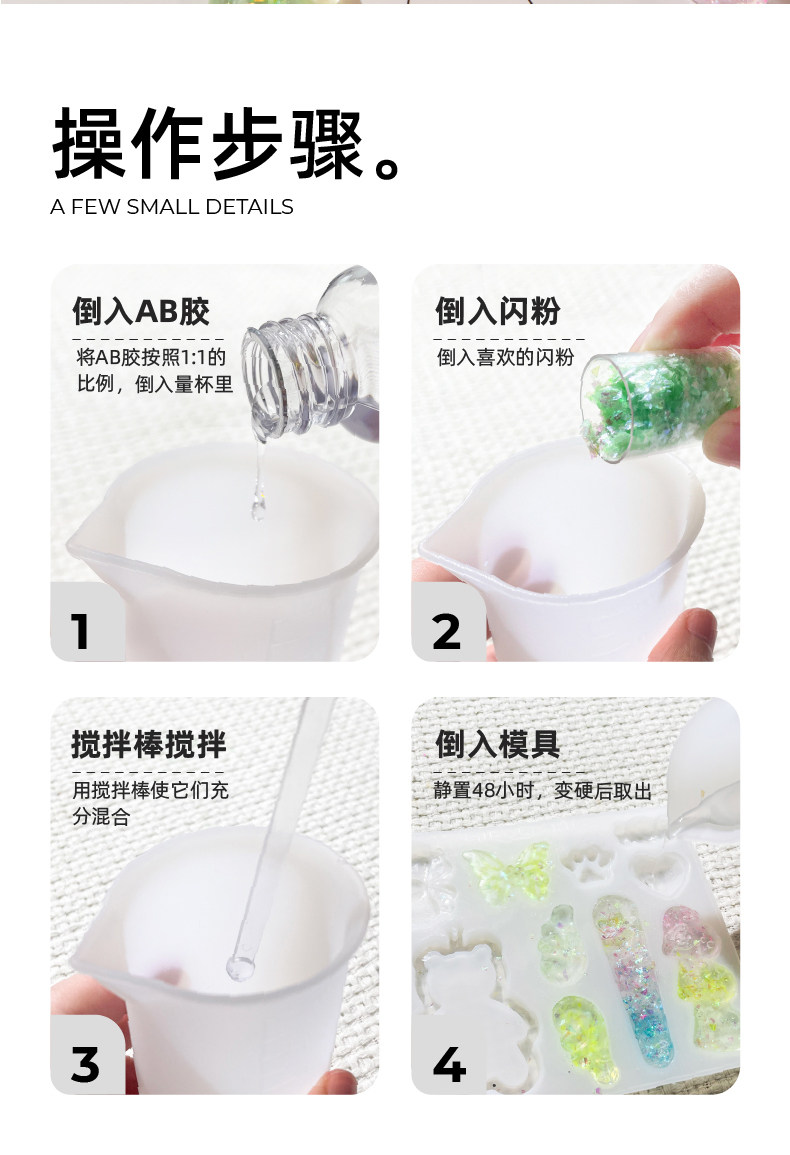 操作步骤。
A FEW SMALL DETAILS

倒入AB胶
将AB胶按照1:1的比例，倒入量杯里
1

倒入闪粉
倒入喜欢的闪粉
2

搅拌棒搅拌
用搅拌棒使它们充分混合
3

倒入模具
静置48小时，变硬后取出
4