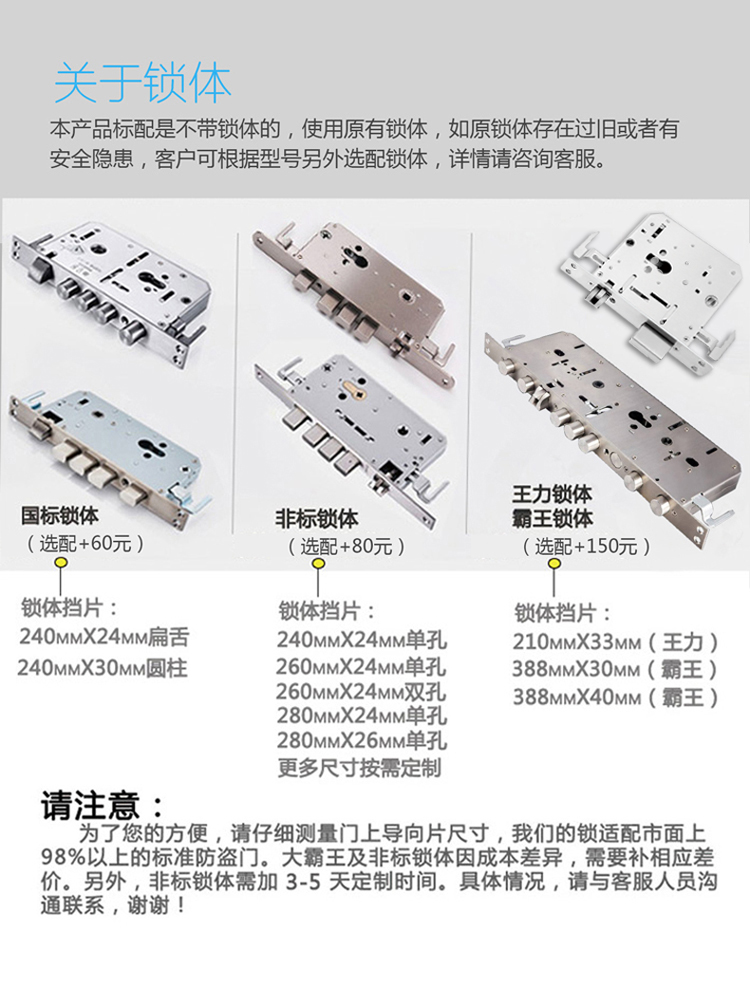 关于锁体

本产品标配是不带锁体的，使用原有锁体，如原锁体存在过旧或者有安全隐患，客户可根据型号另外选配锁体，详情请咨询客服。

国标锁体
（选配+60元）

锁体挡片：
240MMX24MM扁舌
240MMX30MM圆柱

非标锁体
（选配+80元）

锁体挡片：
240MMX24MM单孔
260MMX24MM单孔
260MMX24MM双孔
280MMX24MM单孔
280MMX26MM单孔
更多尺寸按需定制

王力锁体
霸王锁体
（选配+150元）

锁体挡片：
210MMX33MM（王力）
388MMX30MM（霸王）
388MMX40MM（霸王）

请注意：
为了您的方便，请仔细测量门上导向片尺寸，我们的锁适配市面上98%以上的标准防盗门。大霸王及非标锁体因成本差异，需要补相应差价。另外，非标锁体需加 3-5 天定制时间。具体情况，请与客服人员沟通联系，谢谢！