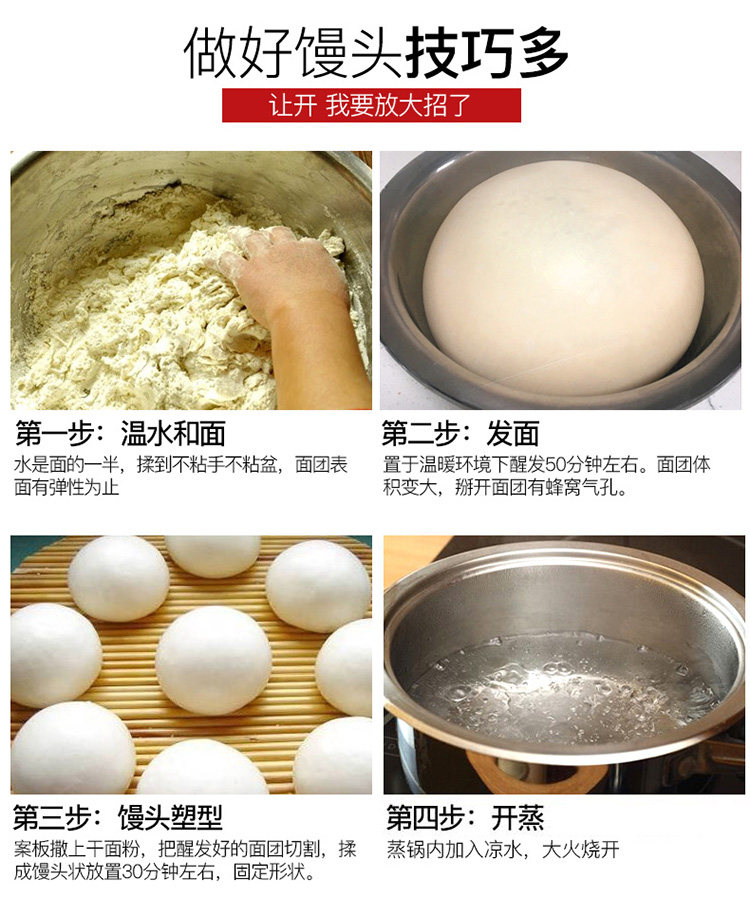 做好馒头技巧多

让开 我要放大招了

第一步：温水和面
水是面的一半，揉到不粘手不粘盆，面团表面有弹性为止

第二步：发面
置于温暖环境下醒发50分钟左右。面团体积变大，掰开面团有蜂窝气孔。

第三步：馒头塑型
案板撒上干面粉，把醒发好的面团切割，揉成馒头状放置30分钟左右，固定形状。

第四步：开蒸
蒸锅内加入凉水，大火烧开