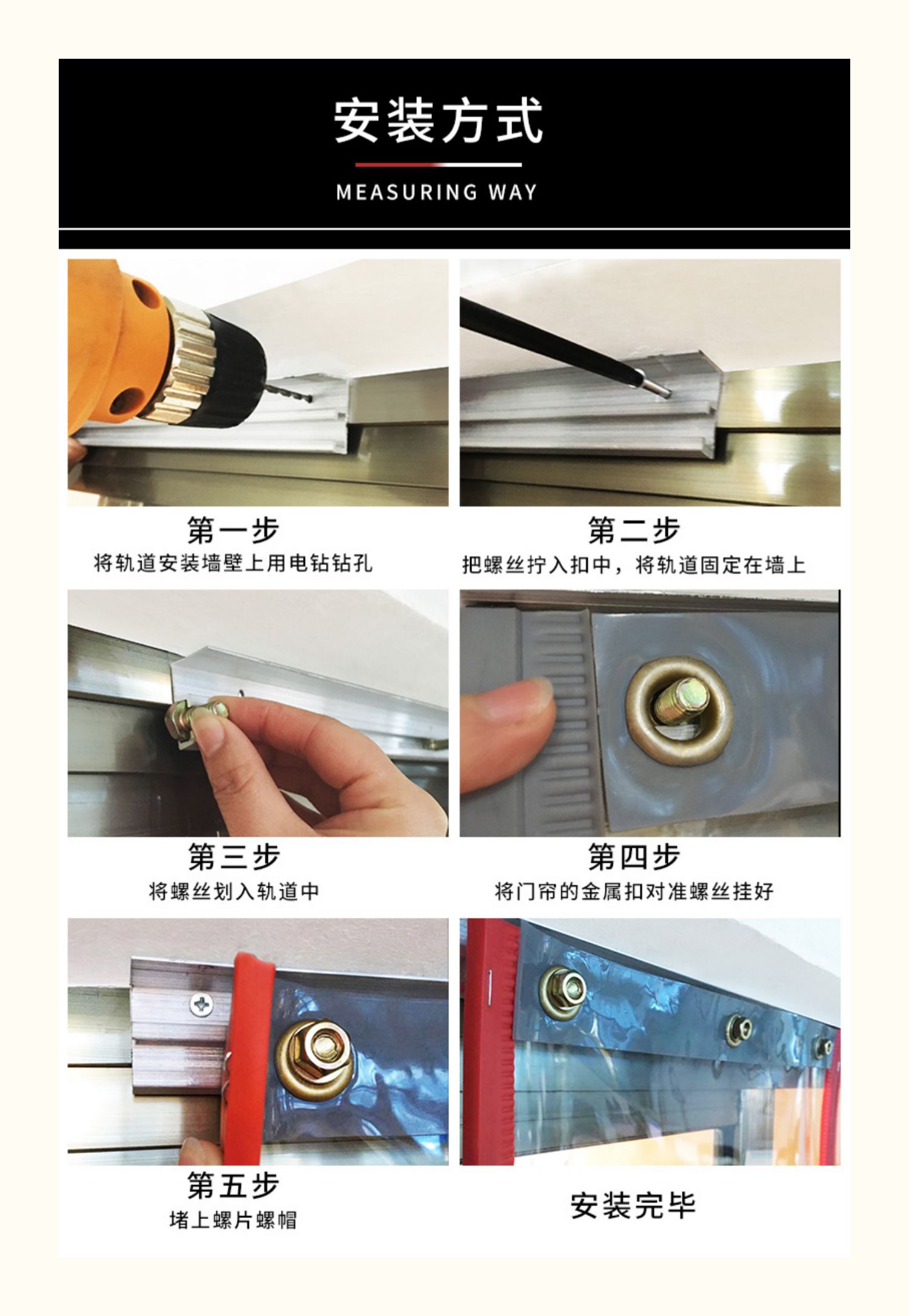 安装方式

MEASURING WAY

第一步
将轨道安装墙壁上用电钻钻孔

第二步
把螺丝拧入扣中，将轨道固定在墙上

第三步
将螺丝划入轨道中

第四步
将门帘的金属扣对准螺丝挂好

第五步
堵上螺片螺帽

安装完毕