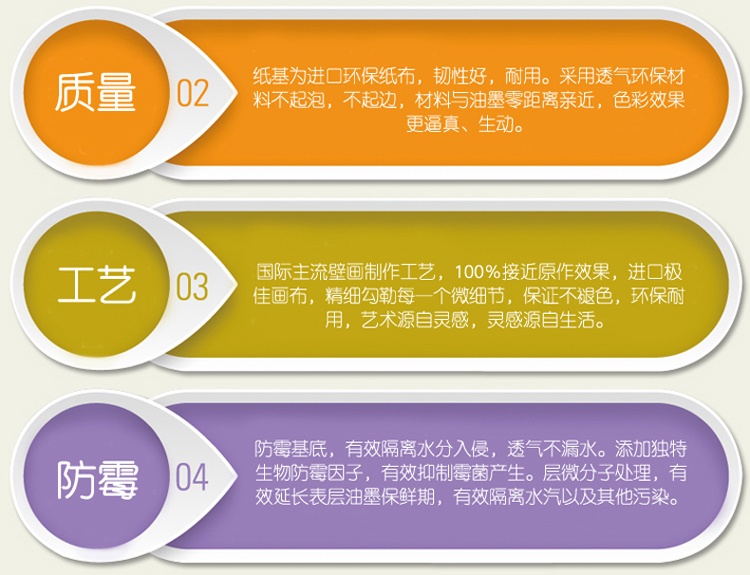 质量

02

纸基为进口环保纸布，韧性好，耐用。采用透气环保材料不起泡，不起边，材料与油墨零距离亲近，色彩效果更逼真、生动。

工艺

03

国际主流壁画制作工艺，100%接近原作效果，进口极佳画布，精细勾勒每一个微细节，保证不褪色，环保耐用，艺术源自灵感，灵感源自生活。

防霉

04

防霉基底，有效隔离水分入侵，透气不漏水。添加独特生物防霉因子，有效抑制霉菌产生。层微分子处理，有效延长表层油墨保鲜期，有效隔离水汽以及其他污染。