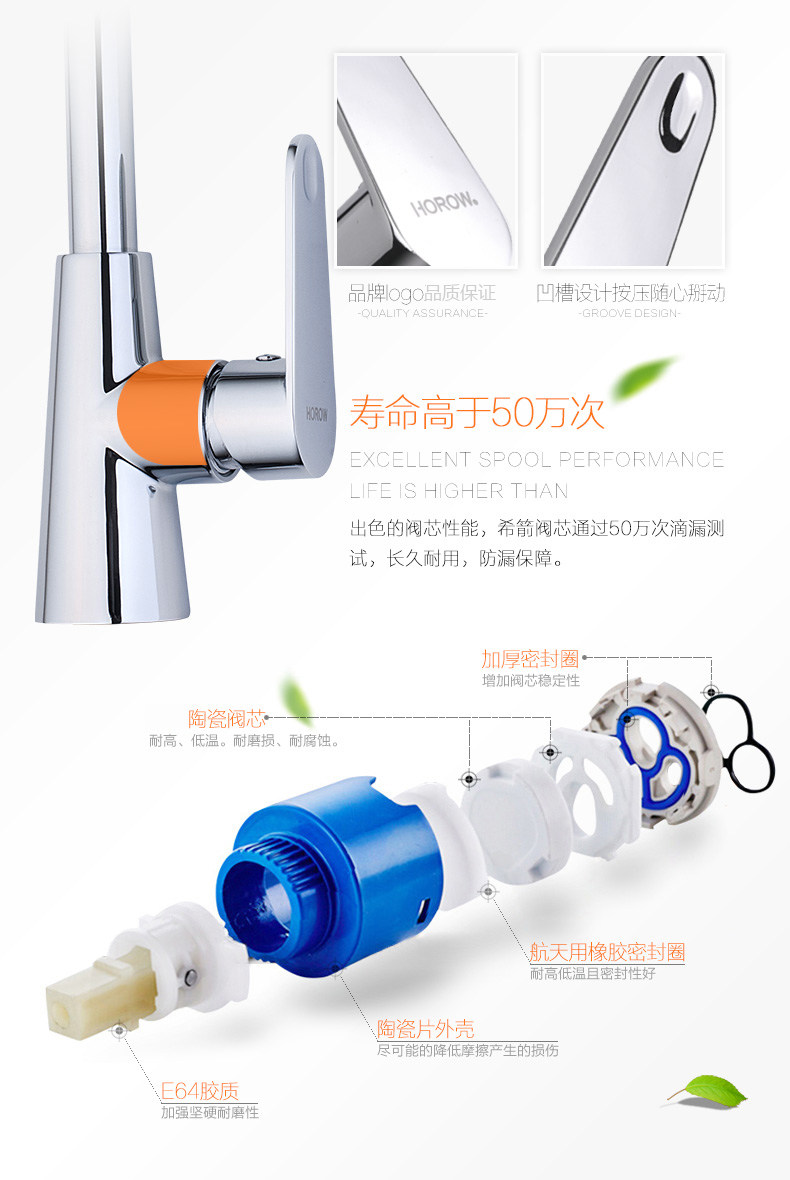 HOROW.

品牌logo品质保证
-QUALITY ASSURANCE-

凹槽设计按压随心掰动
-GROOVE DESIGN-

HOROW

寿命高于50万次
EXCELLENT SPOOL PERFORMANCE
LIFE IS HIGHER THAN
出色的阀芯性能，希箭阀芯通过50万次滴漏测试，长久耐用，防漏保障。

加厚密封圈
增加阀芯稳定性

陶瓷阀芯
耐高、低温。耐磨损、耐腐蚀。

航天用橡胶密封圈
耐高低温且密封性好

陶瓷片外壳
尽可能的降低摩擦产生的损伤

E64胶质
加强坚硬耐磨性