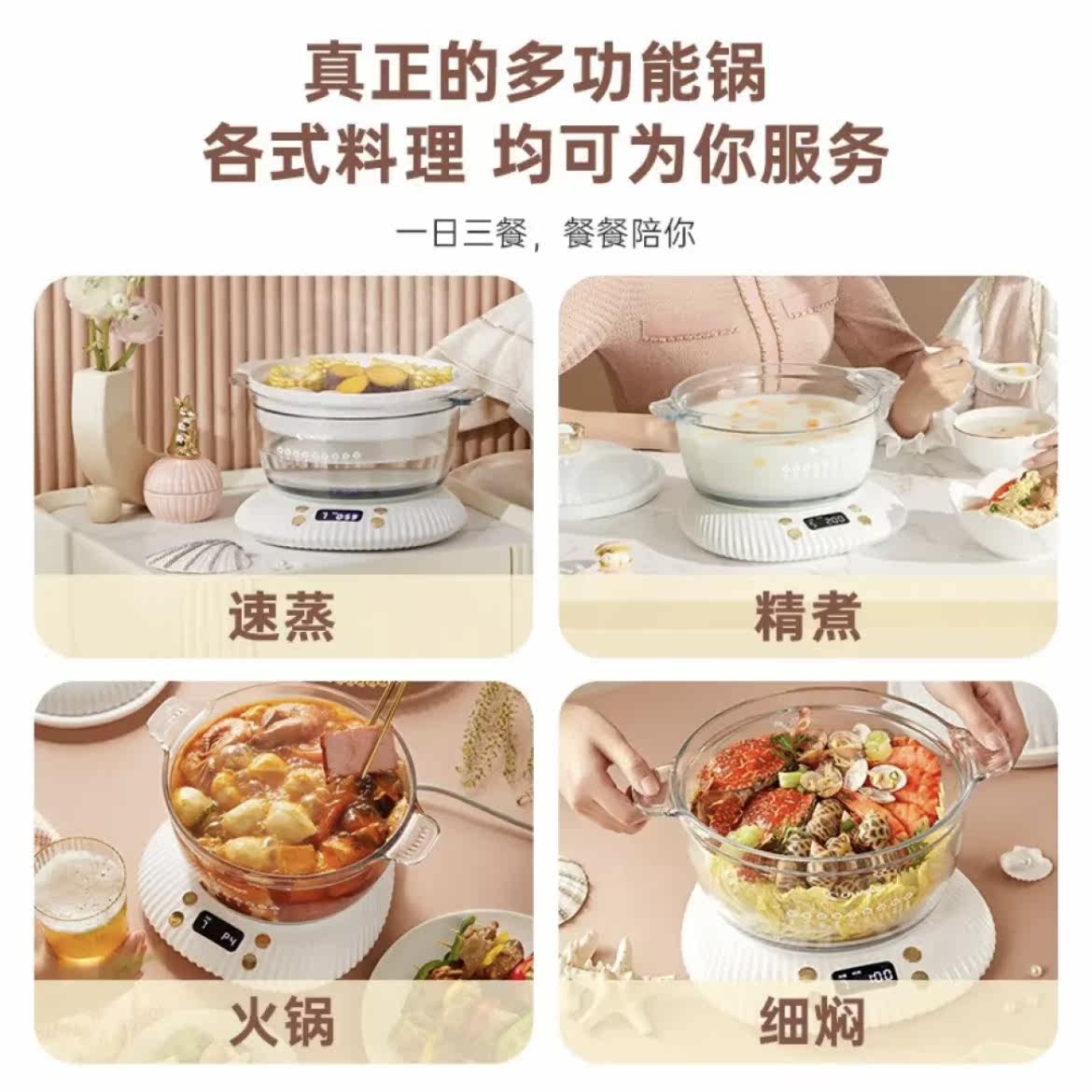 真正的多功能锅
各式料理 均可为你服务

一日三餐，餐餐陪你

速蒸

精煮

火锅

细焖