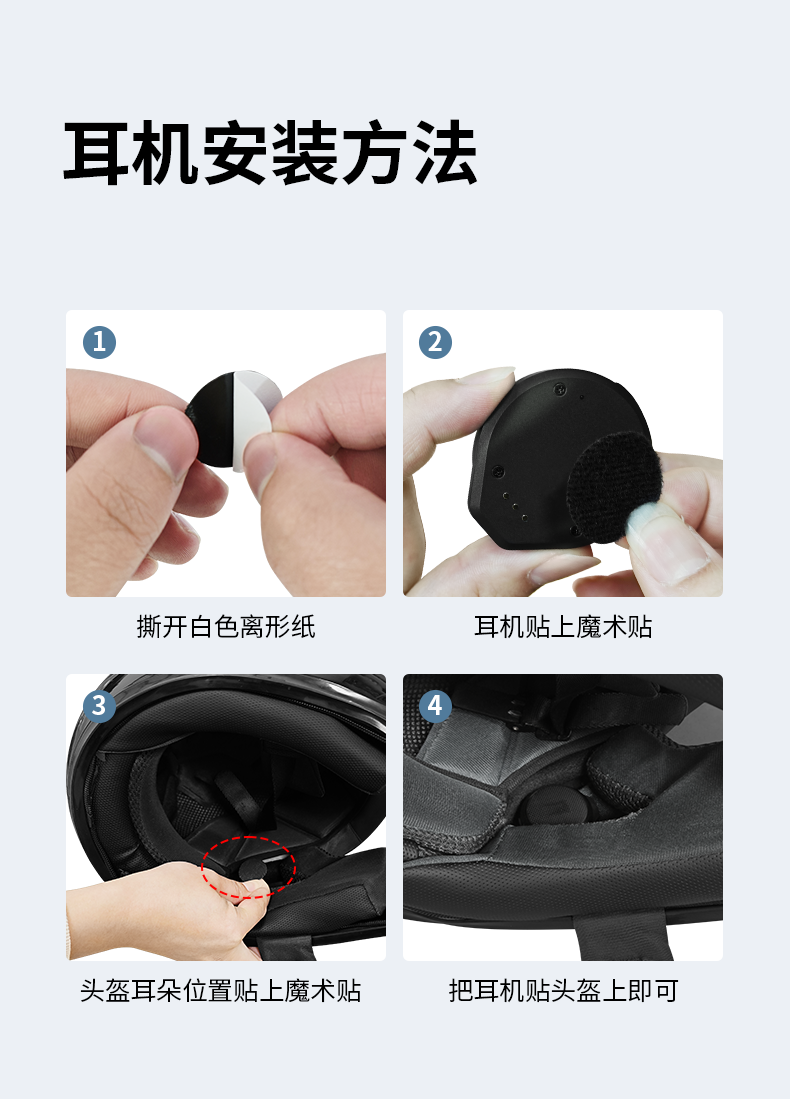 耳机安装方法

1
撕开白色离形纸

2
耳机贴上魔术贴

3
头盔耳朵位置贴上魔术贴

4
把耳机贴头盔上即可