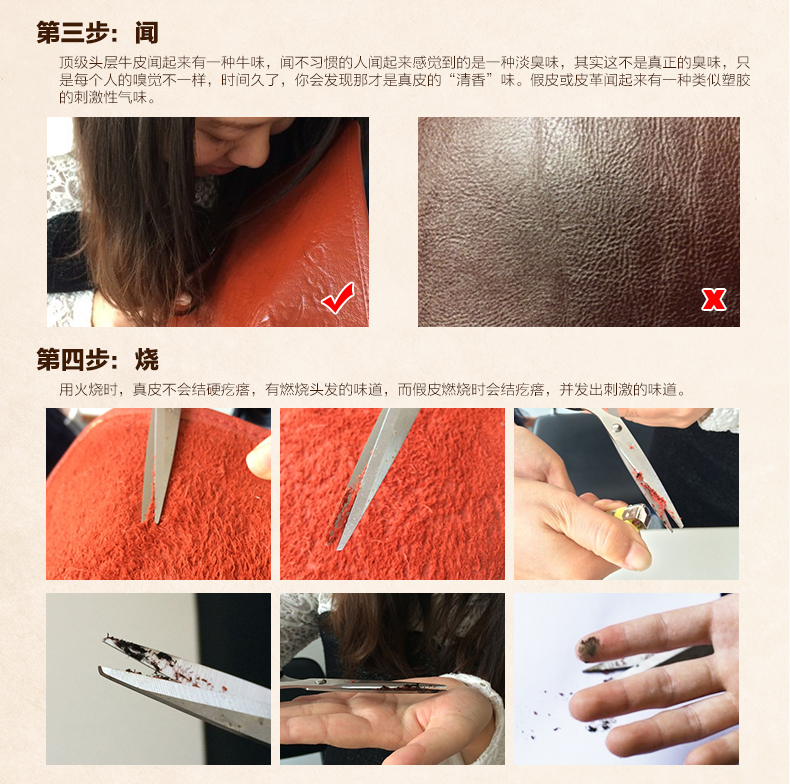 第三步：闻

顶级头层牛皮闻起来有一种牛味，闻不习惯的人闻起来感觉到的是一种淡臭味，其实这不是真正的臭味，只是每个人的嗅觉不一样，时间久了，你会发现那才是真皮的“清香”味。假皮或皮革闻起来有一种类似塑胶的刺激性气味。

第四步：烧

用火烧时，真皮不会结硬疙瘩，有燃烧头发的味道，而假皮燃烧时会结疙瘩，并发出刺激的味道。