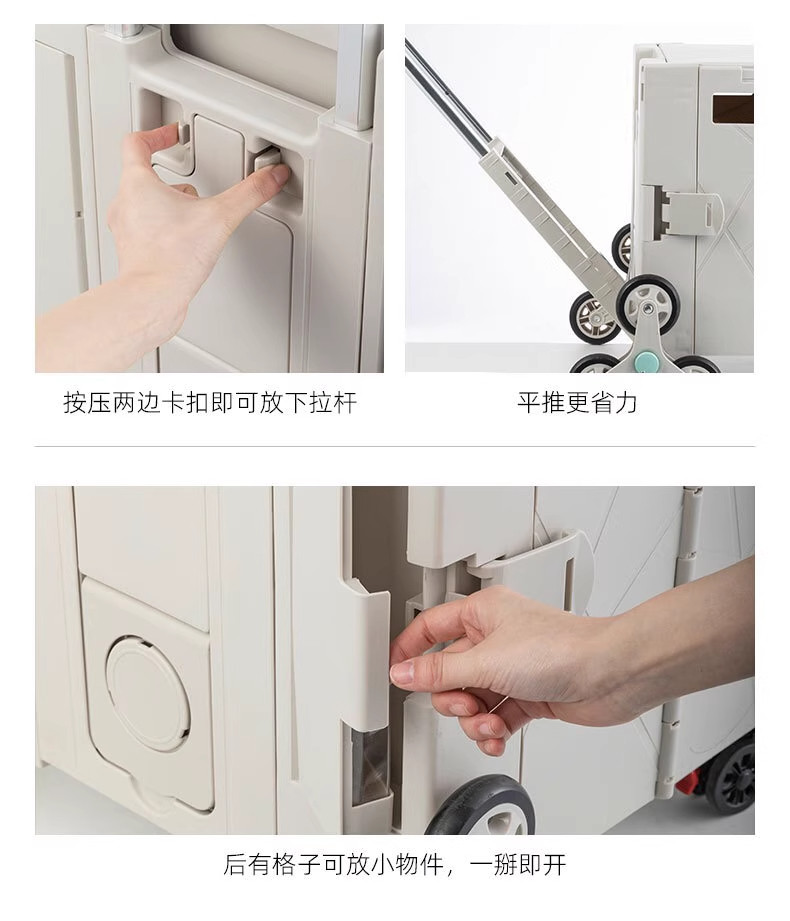 按压两边卡扣即可放下拉杆

平推更省力

后有格子可放小物件，一掰即开