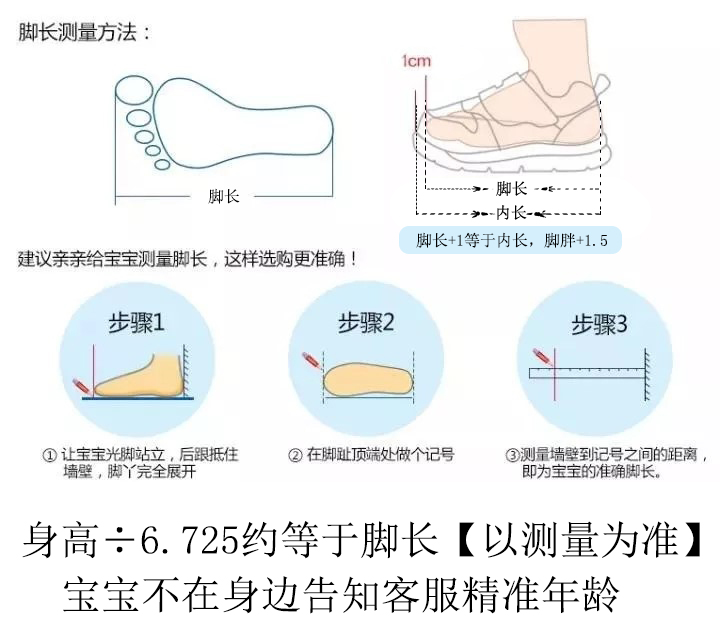 脚长测量方法：

脚长

1cm

脚长

内长

脚长+1等于内长，脚胖+1.5

建议亲亲给宝宝测量脚长，这样选购更准确！

步骤1

① 让宝宝光脚站立，后跟抵住墙壁，脚丫完全展开

步骤2

② 在脚趾顶端处做个记号

步骤3

③测量墙壁到记号之间的距离，即为宝宝的准确脚长。

身高÷6.725约等于脚长【以测量为准】

宝宝不在身边告知客服精准年龄