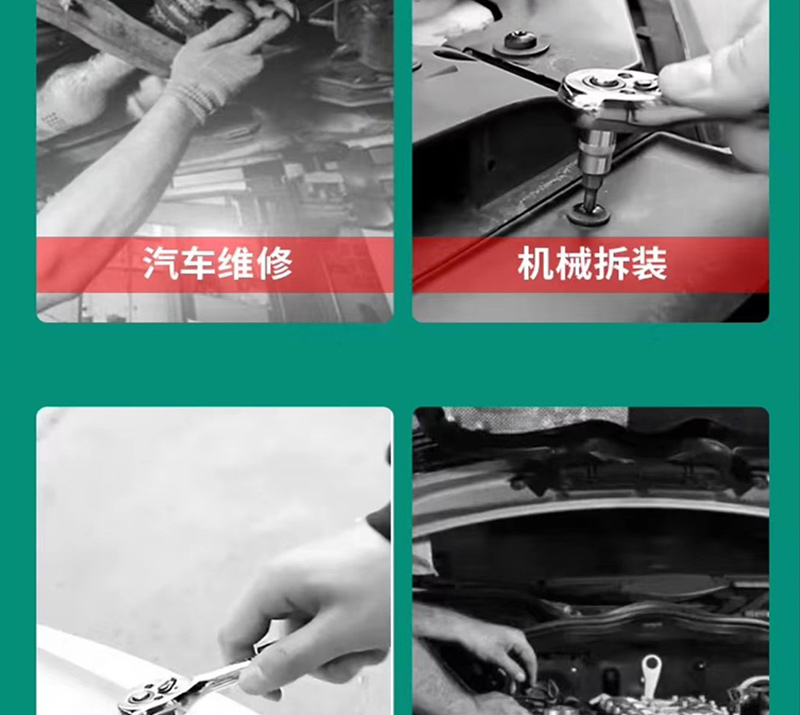 汽车维修

机械拆装