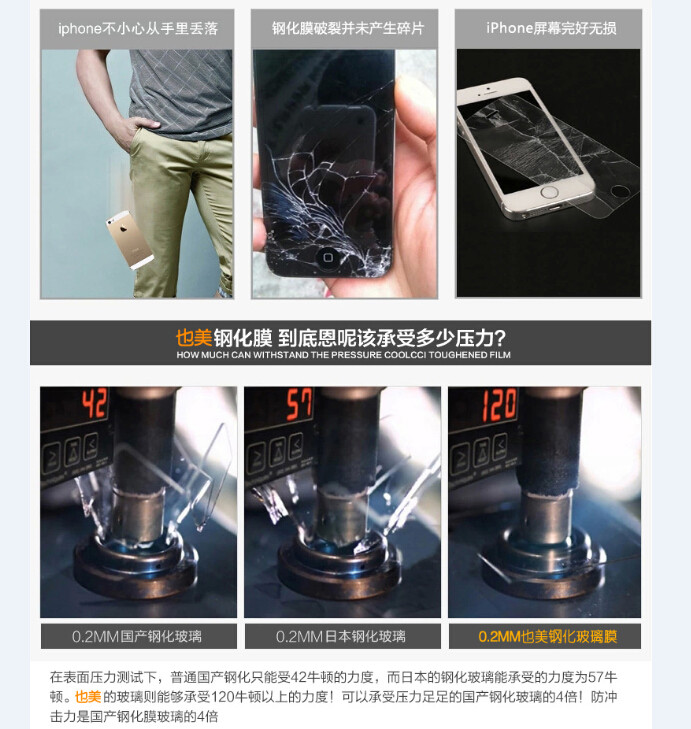 iphone不小心从手里丢落

钢化膜破裂并未产生碎片

iPhone屏幕完好无损

也美钢化膜 到底恩呢该承受多少压力?
HOW MUCH CAN WITHSTAND THE PRESSURE COOLCCI TOUGHENED FILM

42

57

120

0.2MM国产钢化玻璃

0.2MM日本钢化玻璃

0.2MM也美钢化玻璃膜

在表面压力测试下，普通国产钢化只能受42牛顿的力度，而日本的钢化玻璃能承受的力度为57牛顿。也美的玻璃则能够承受120牛顿以上的力度！可以承受压力足足的国产钢化玻璃的4倍！防冲击力是国产钢化膜玻璃的4倍