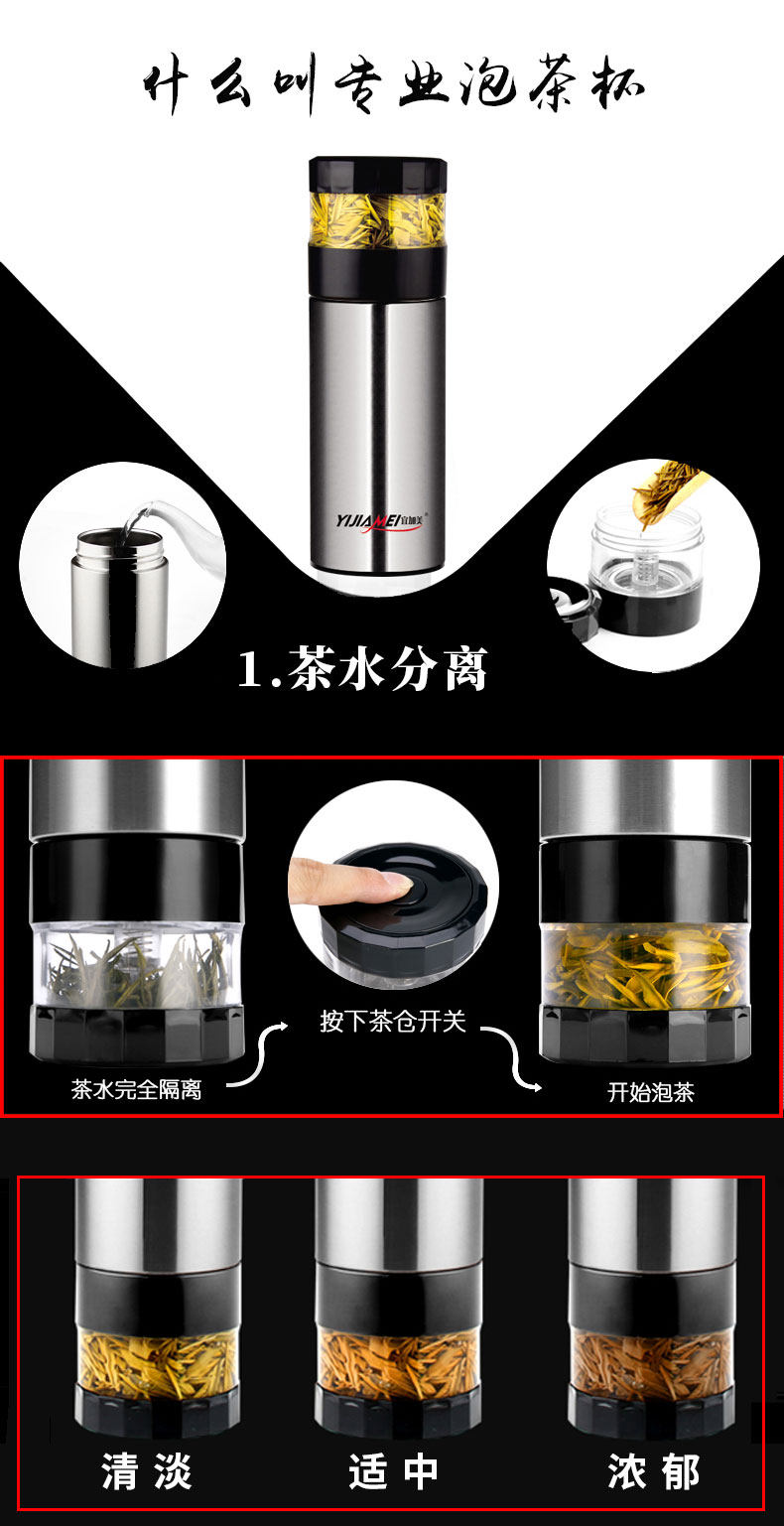 什么叫专业泡茶杯

YIJIAMEI 宜加美

1.茶水分离

茶水完全隔离

按下茶仓开关

开始泡茶

清淡

适中

浓郁