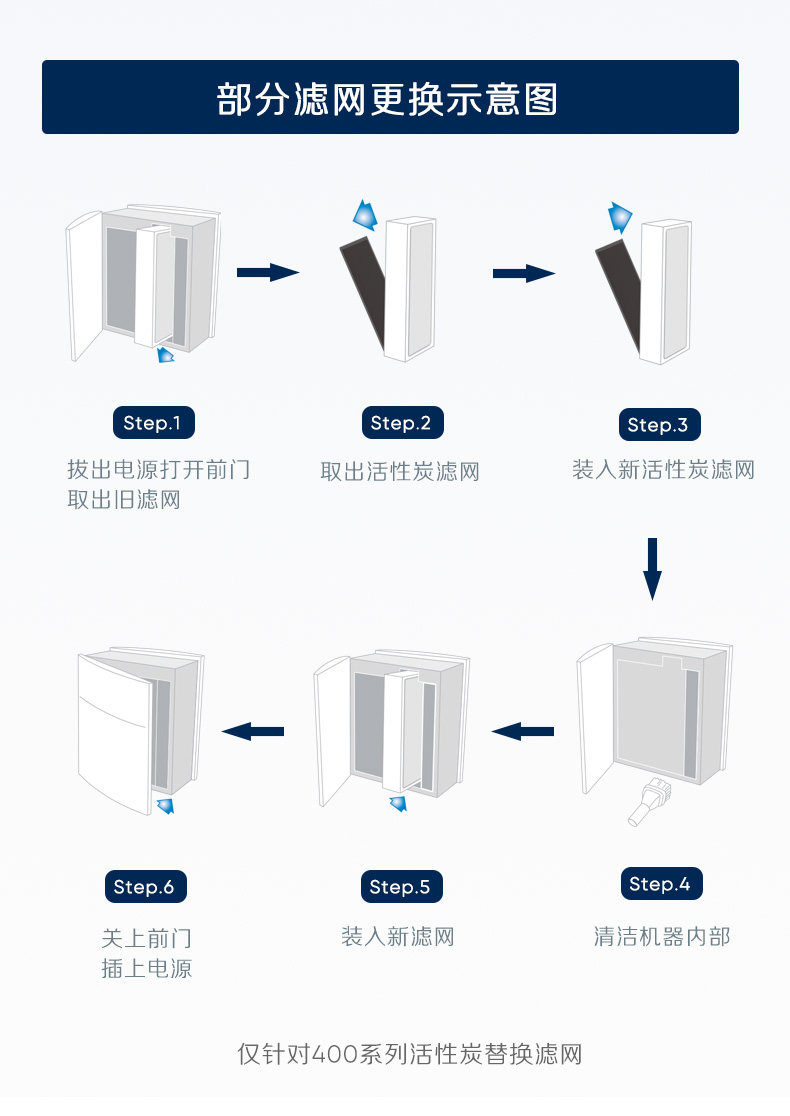 部分滤网更换示意图

Step.1
拔出电源打开前门
取出旧滤网

Step.2
取出活性炭滤网

Step.3
装入新活性炭滤网

Step.4
清洁机器内部

Step.5
装入新滤网

Step.6
关上前门
插上电源

仅针对400系列活性炭替换滤网