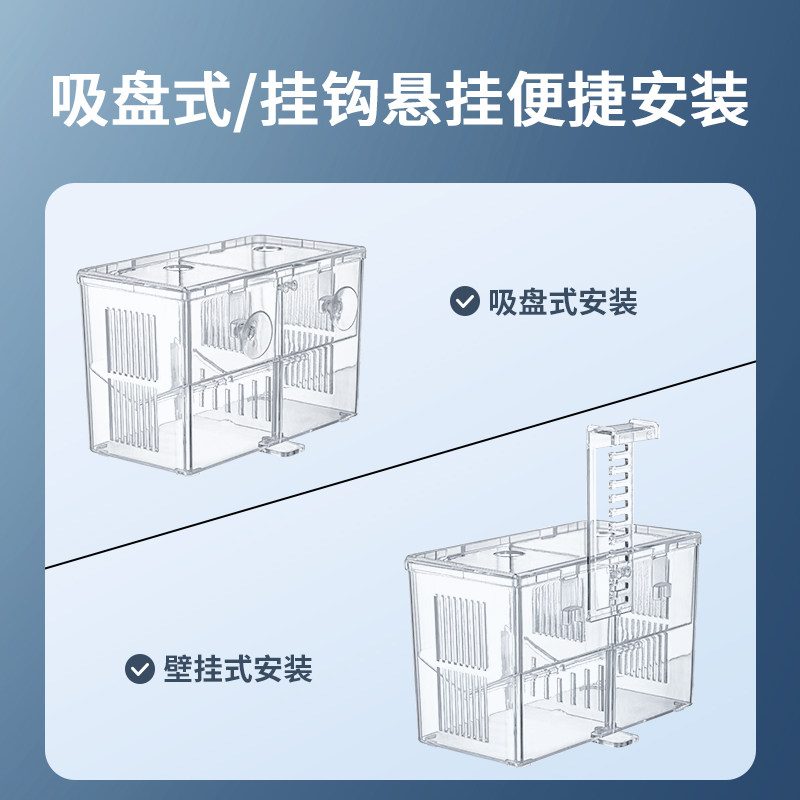 吸盘式/挂钩悬挂便捷安装

吸盘式安装

壁挂式安装