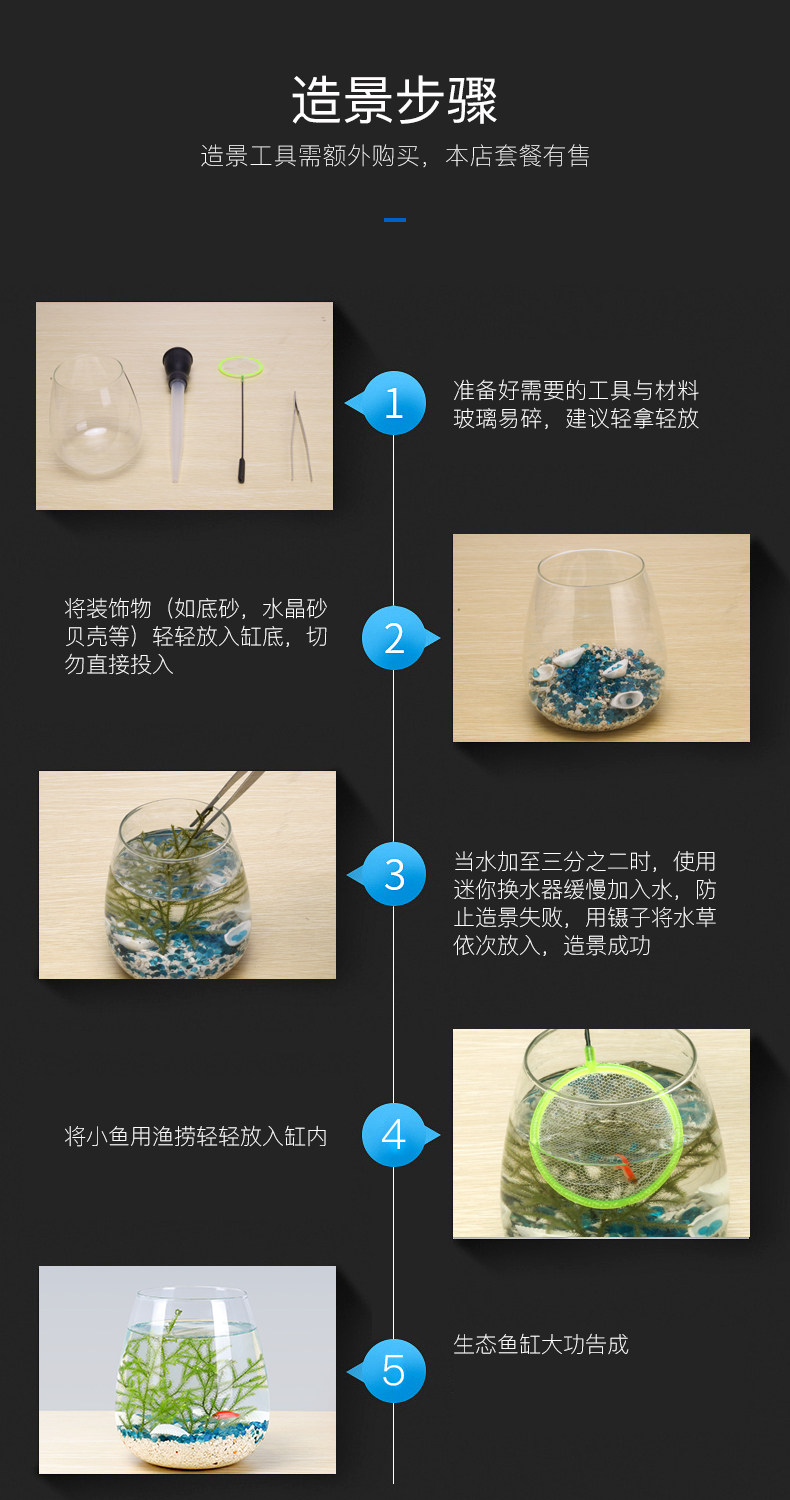 造景步骤

造景工具需额外购买，本店套餐有售

1
准备好需要的工具与材料
玻璃易碎，建议轻拿轻放

2
将装饰物（如底砂，水晶砂贝壳等）轻轻放入缸底，切勿直接投入

3
当水加至三分之二时，使用迷你换水器缓慢加入水，防止造景失败，用镊子将水草依次放入，造景成功

4
将小鱼用渔捞轻轻放入缸内

5
生态鱼缸大功告成